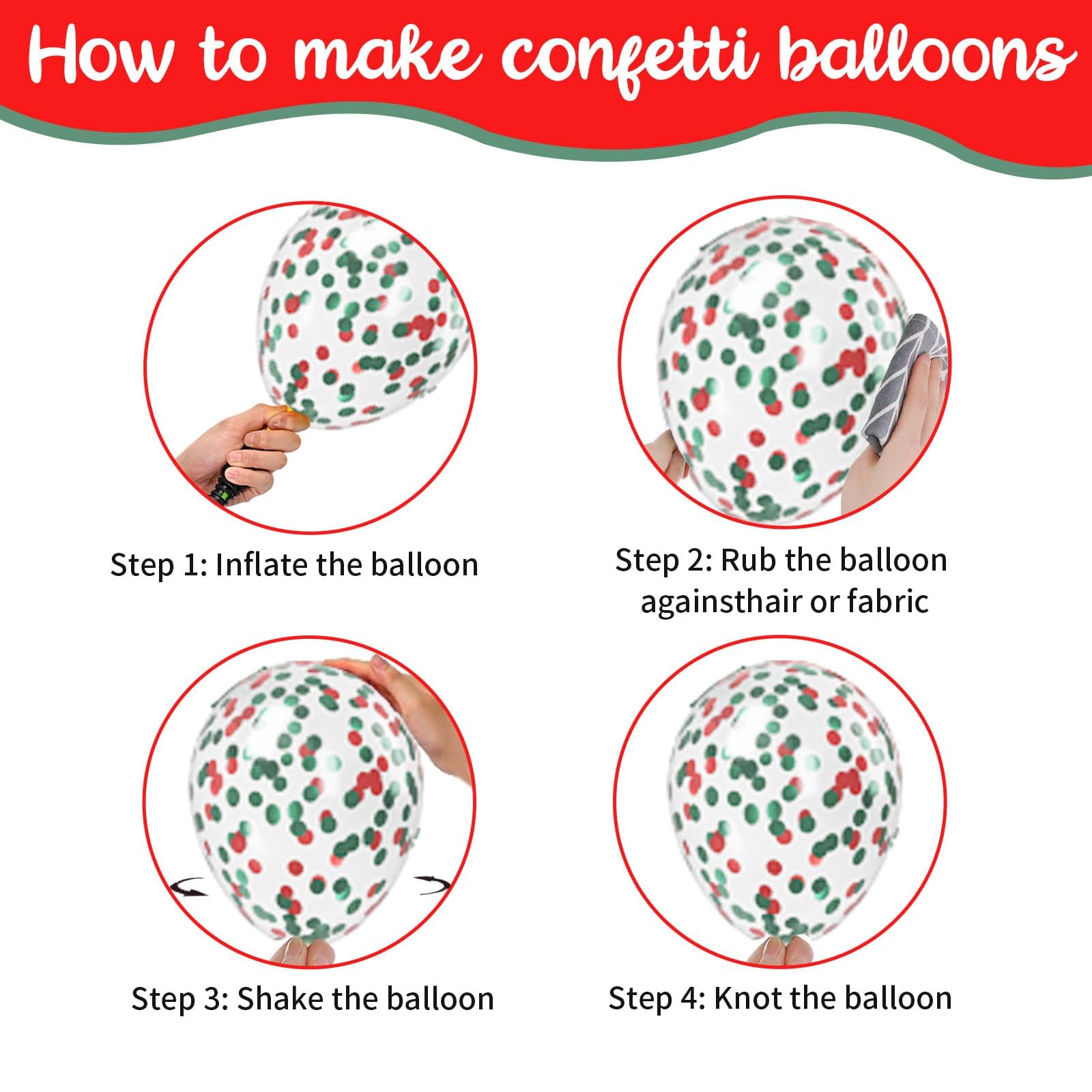 How to make confetti balloons

Step 1: Inflate the balloon

Step 2: Rub the balloon againsthair or fabric

Step 3: Shake the balloon

Step 4: Knot the balloon