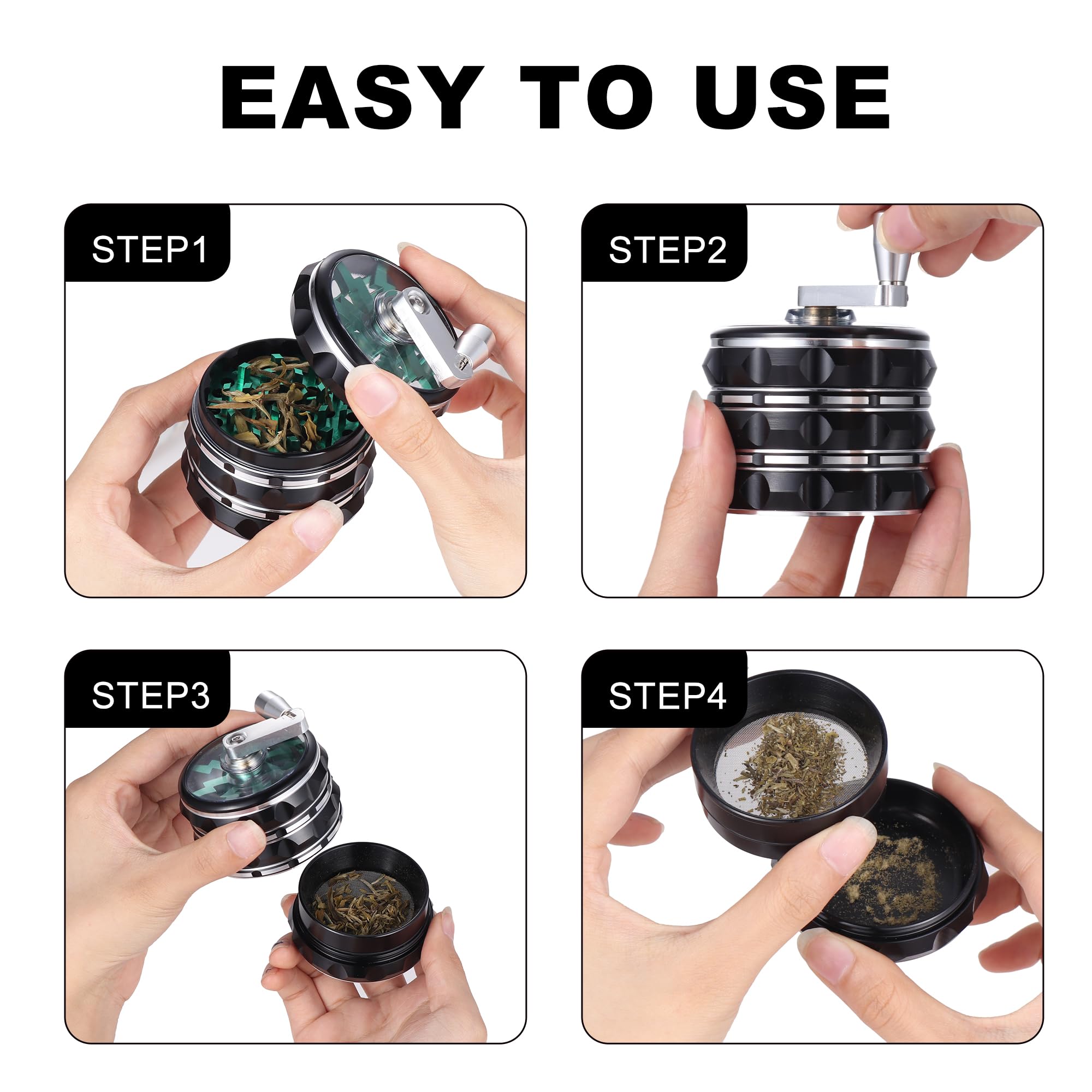 EASY TO USE

STEP1

STEP2

STEP3

STEP4