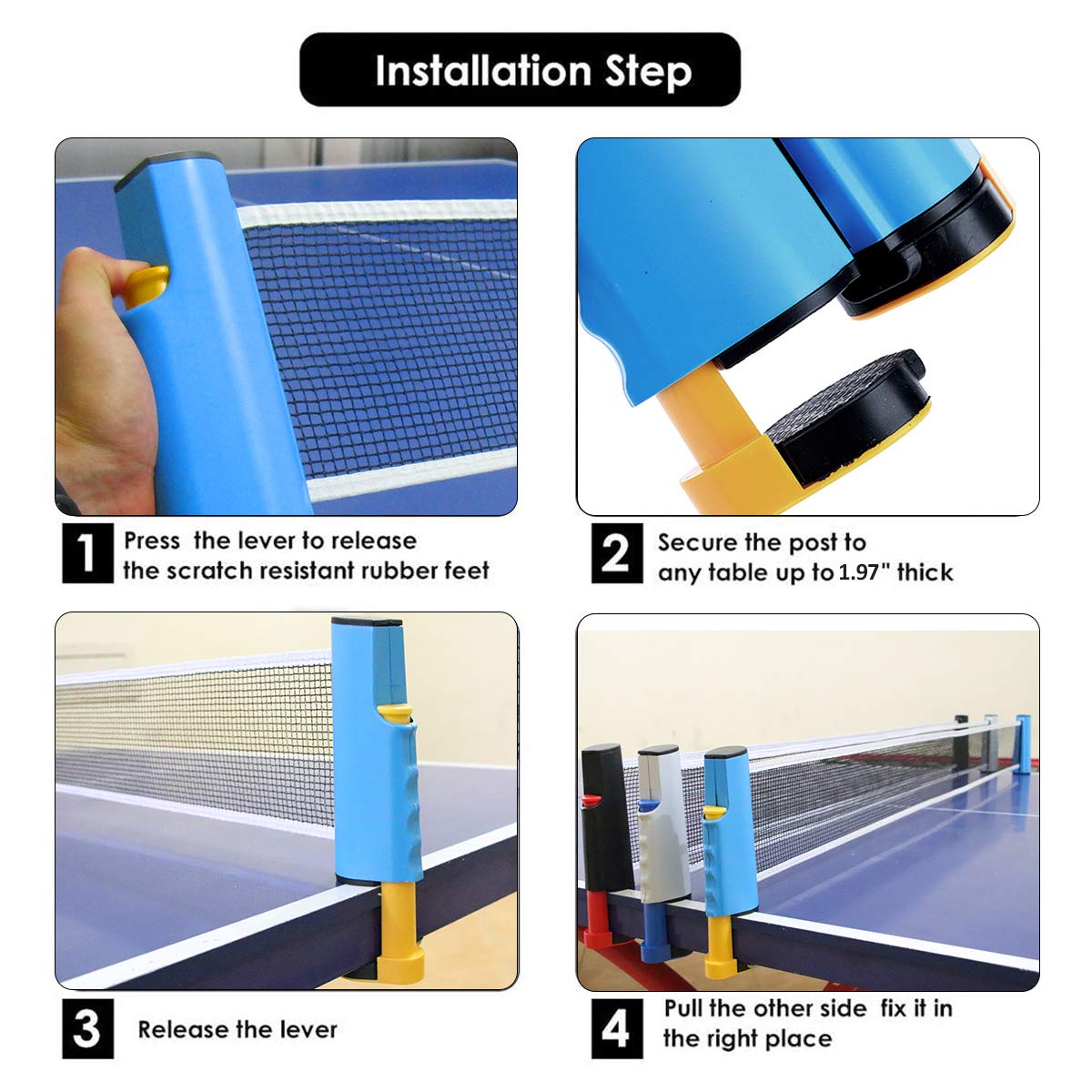 Installation Step

1 Press the lever to release the scratch resistant rubber feet

2 Secure the post to any table up to 1.97" thick

3 Release the lever

4 Pull the other side fix it in the right place