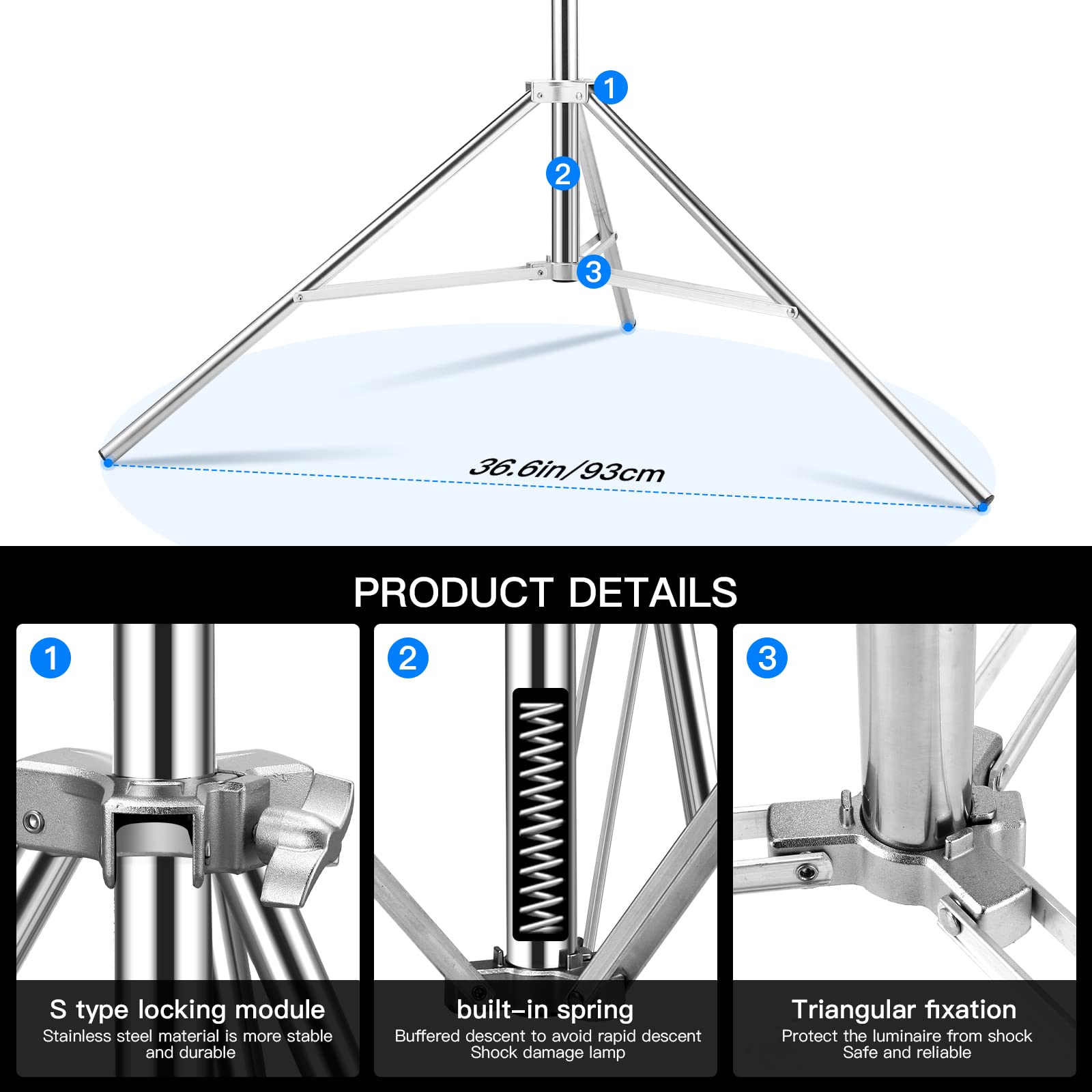 1

2

3

36.6in/93cm

PRODUCT DETAILS

1

S type locking module

Stainless steel material is more stable and durable

2

built-in spring

Buffered descent to avoid rapid descent Shock damage lamp

3

Triangular fixation

Protect the luminaire from shock Safe and reliable