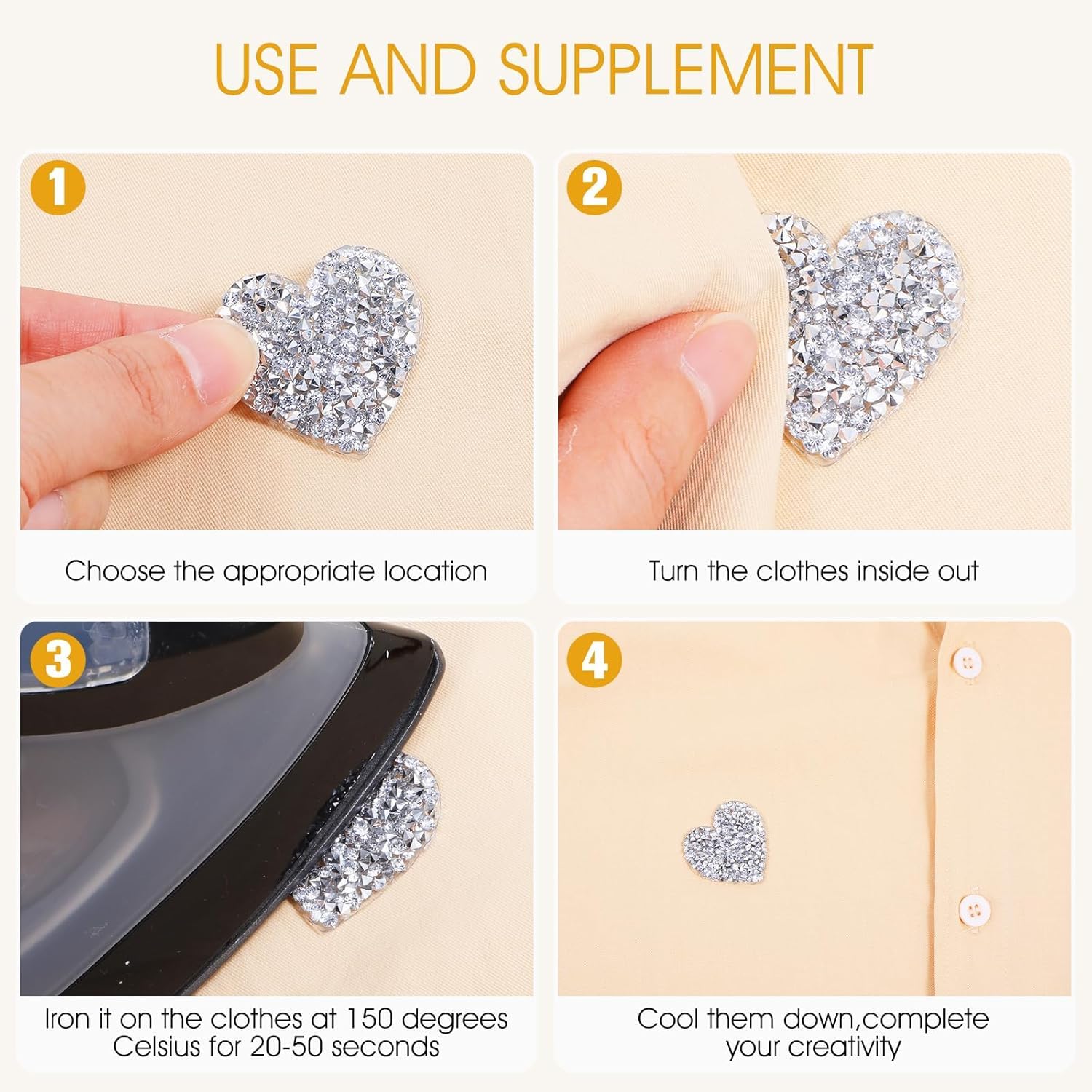 USE AND SUPPLEMENT

1

Choose the appropriate location

2

Turn the clothes inside out

3

Iron it on the clothes at 150 degrees Celsius for 20-50 seconds

4

Cool them down,complete your creativity