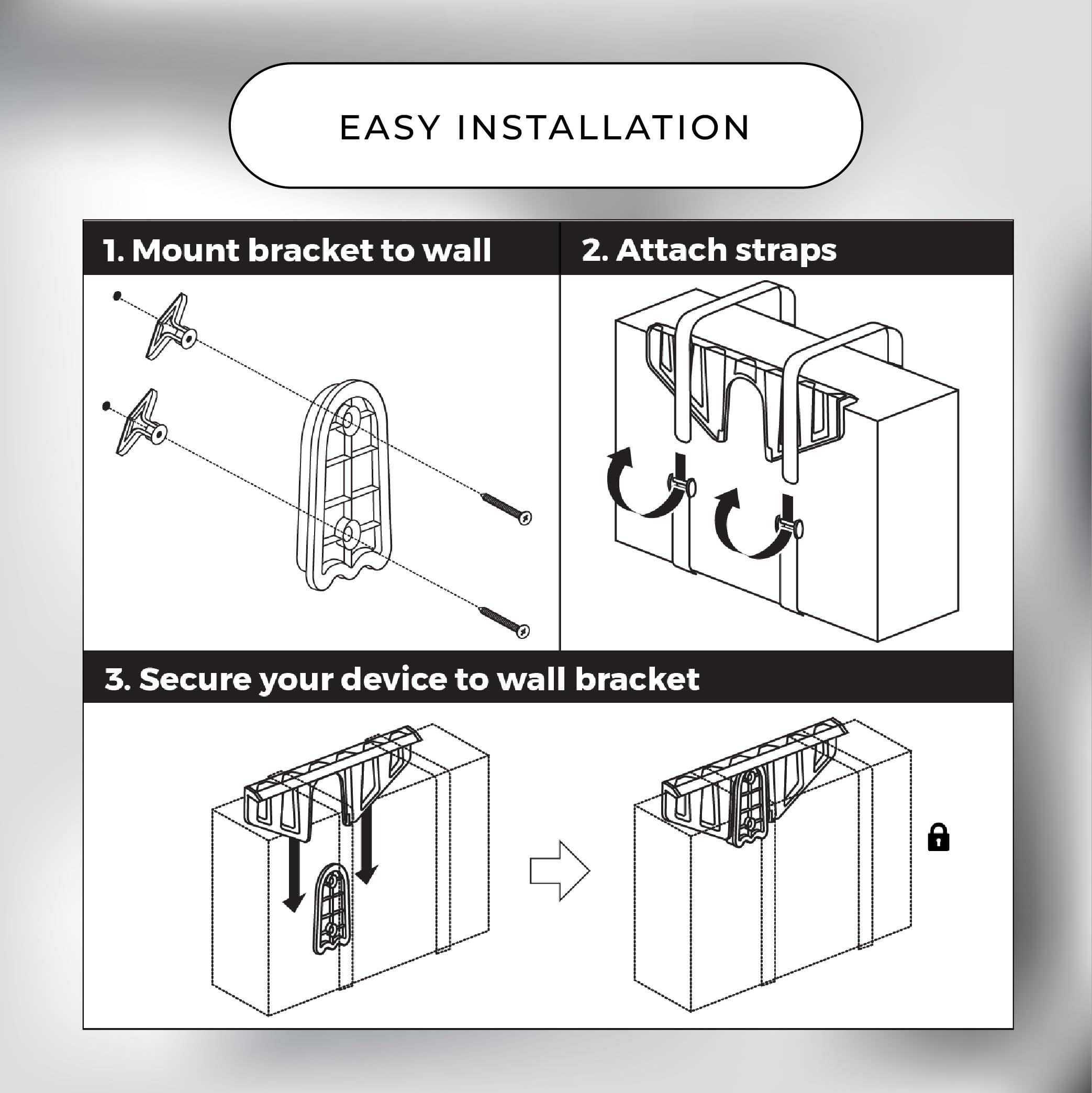 EASY INSTALLATION

1. Mount bracket to wall

2. Attach straps

3. Secure your device to wall bracket