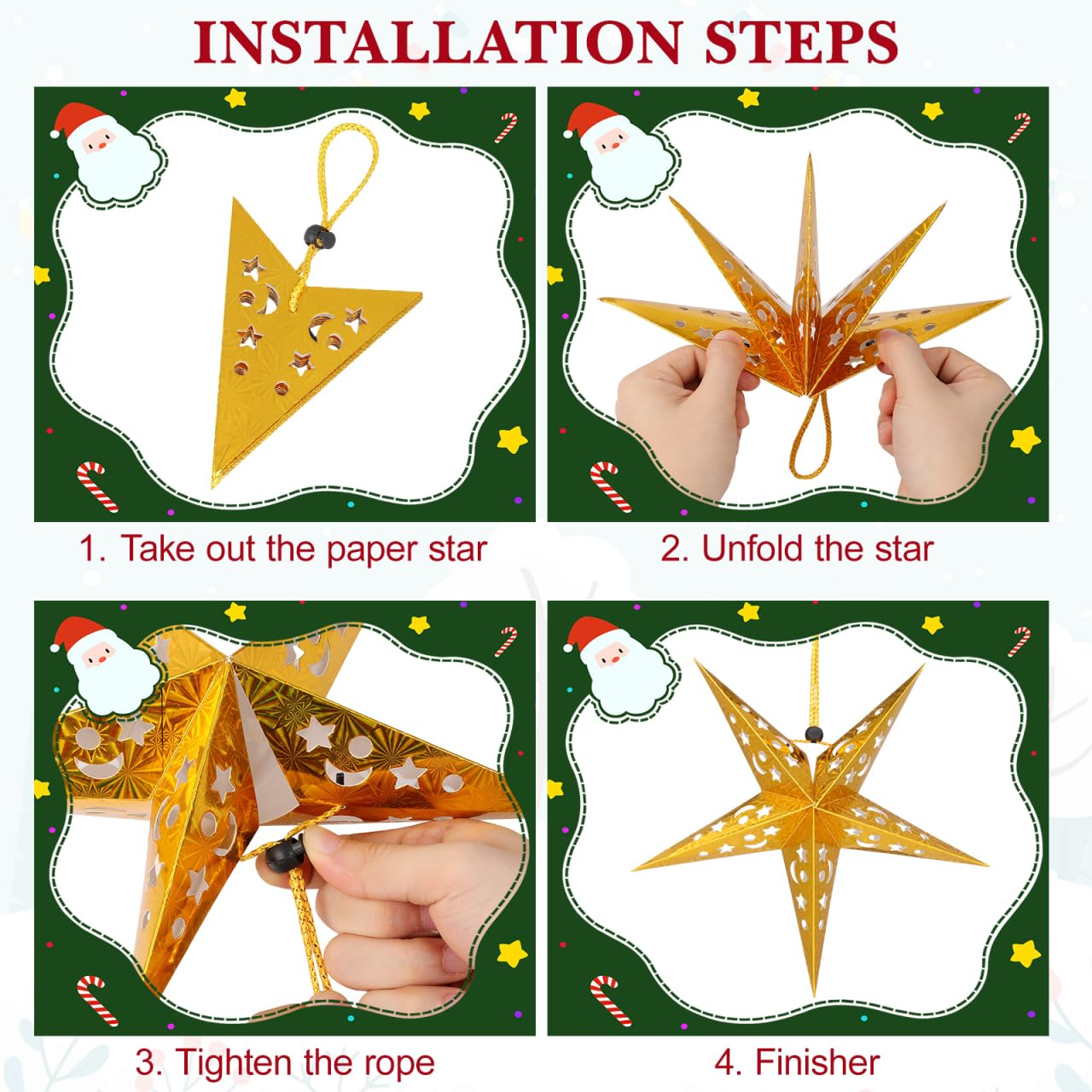 INSTALLATION STEPS

1. Take out the paper star

2. Unfold the star

3. Tighten the rope

4. Finisher