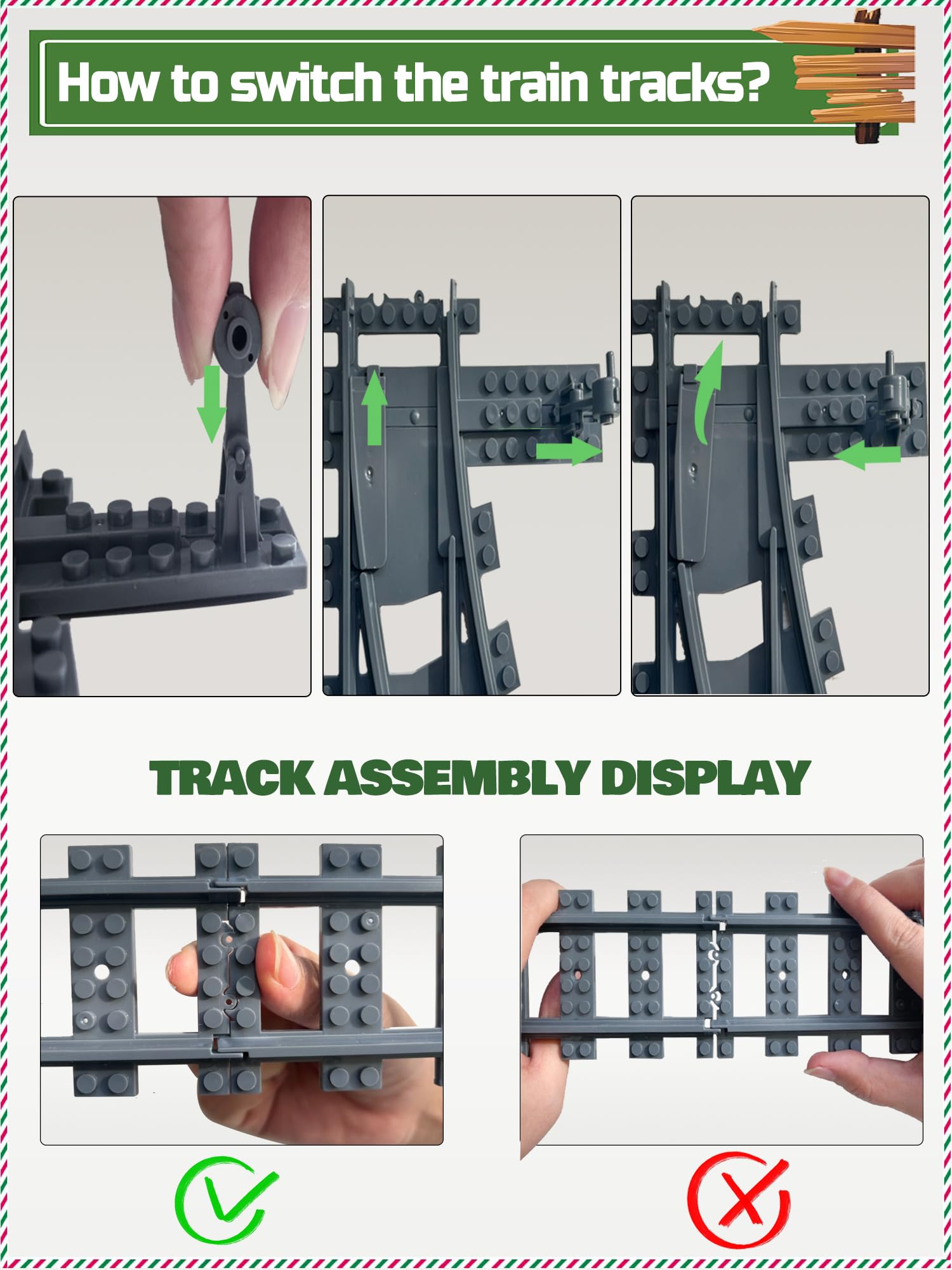 How to switch the train tracks?

TRACK ASSEMBLY DISPLAY