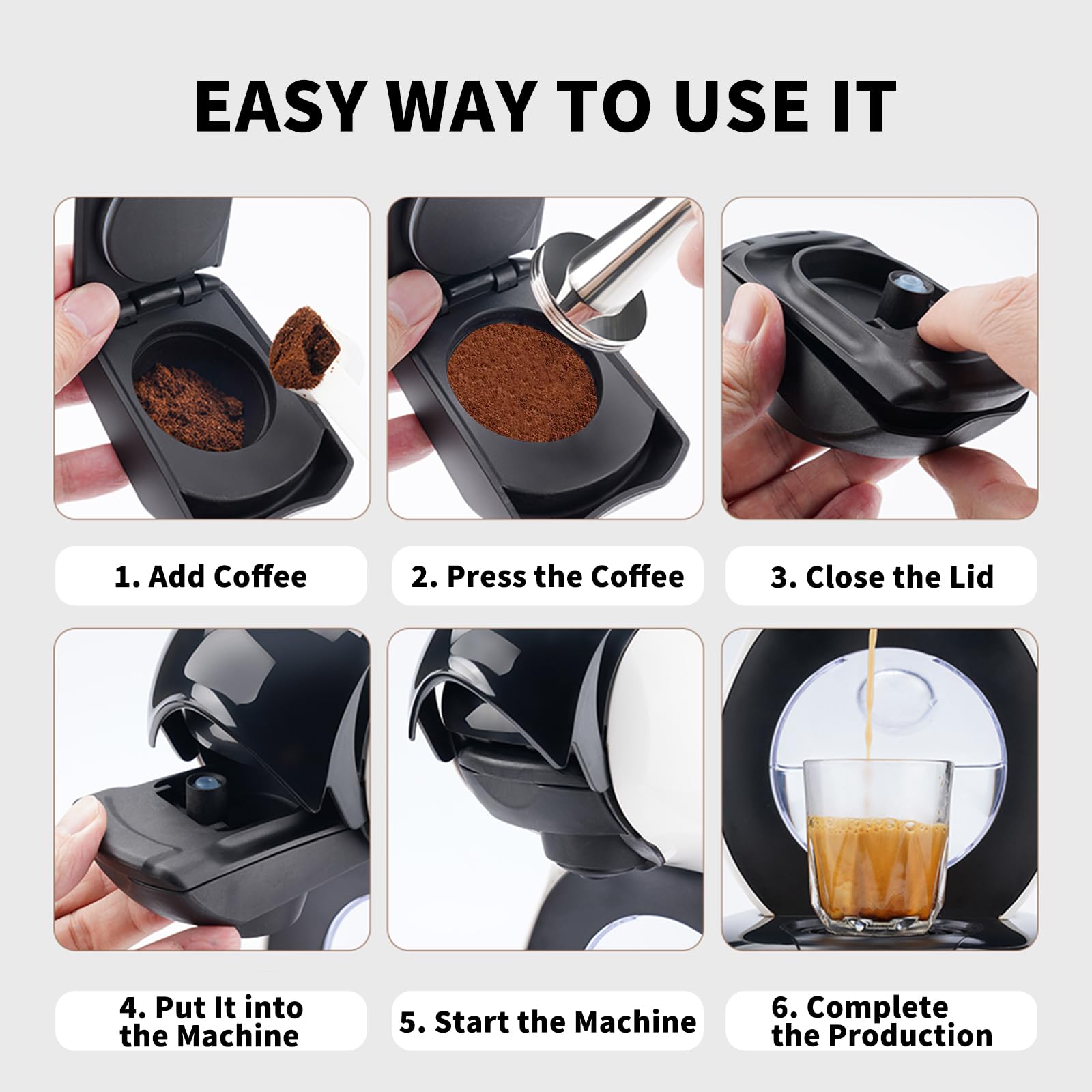 EASY WAY TO USE IT

1. Add Coffee

2. Press the Coffee

3. Close the Lid

4. Put It into the Machine

5. Start the Machine

6. Complete the Production