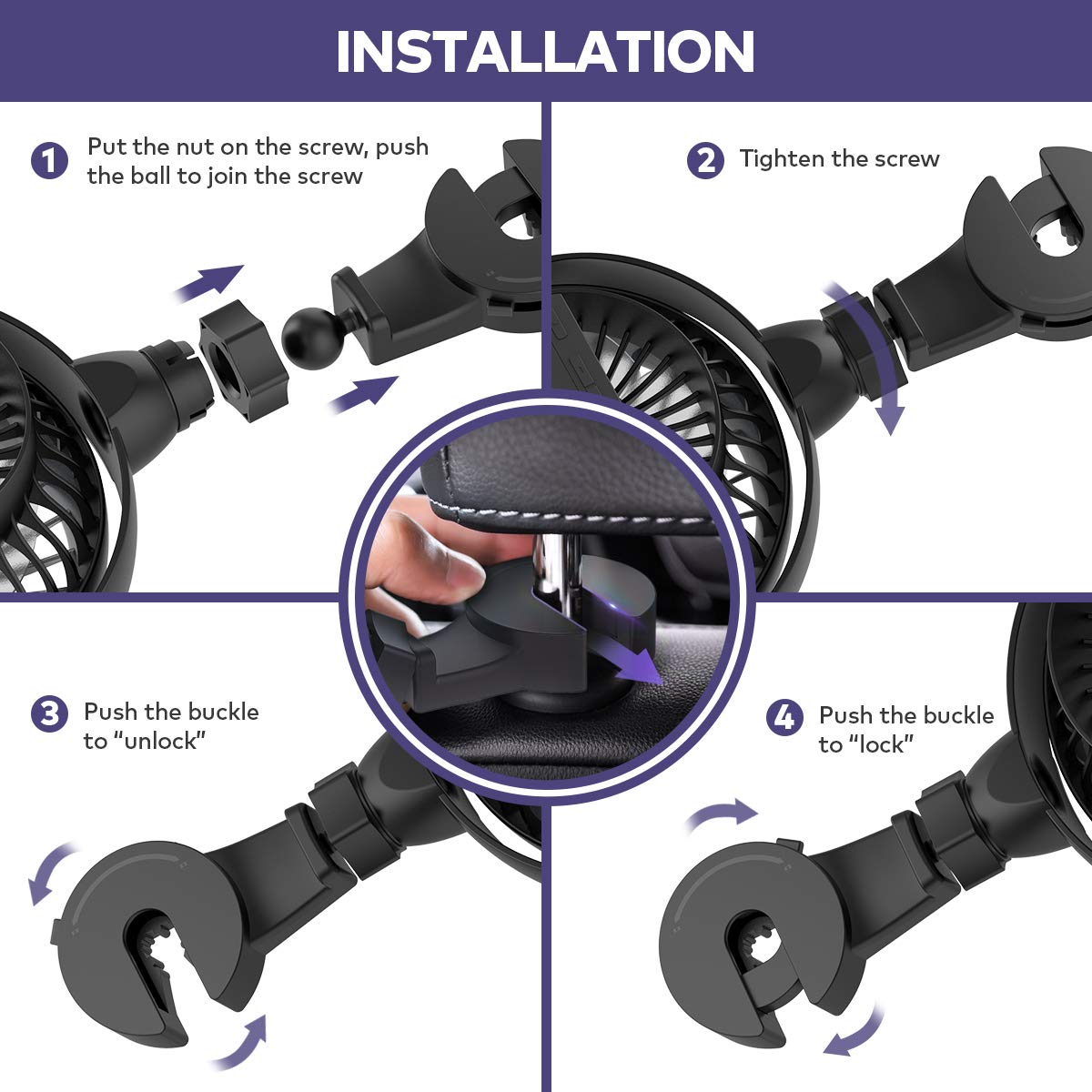 INSTALLATION

1 Put the nut on the screw, push the ball to join the screw

2 Tighten the screw

3 Push the buckle to “unlock”

4 Push the buckle to “lock”