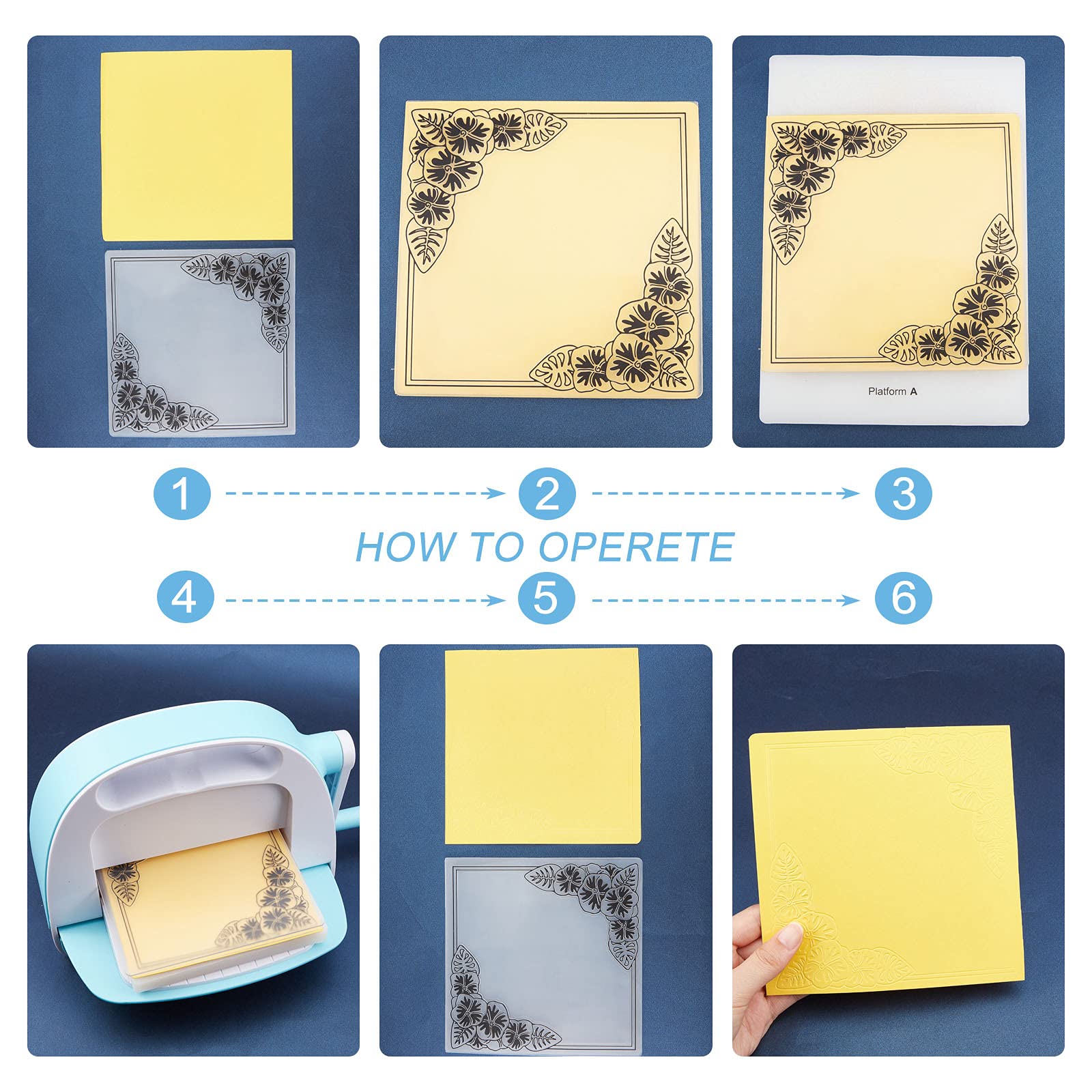 Platform A

1 2 3

HOW TO OPERETE

4 5 6