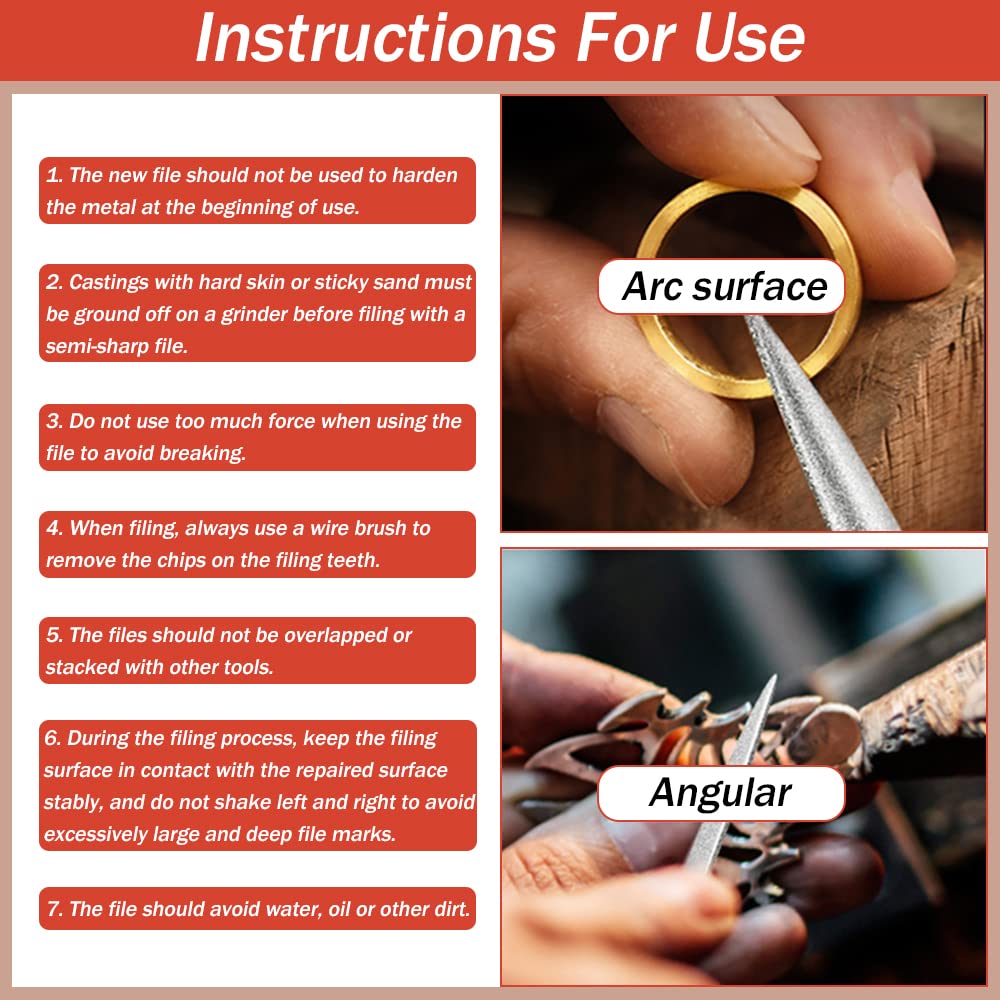 Instructions For Use

1. The new file should not be used to harden the metal at the beginning of use.

2. Castings with hard skin or sticky sand must be ground off on a grinder before filing with a semi-sharp file.

3. Do not use too much force when using the file to avoid breaking.

4. When filing, always use a wire brush to remove the chips on the filing teeth.

5. The files should not be overlapped or stacked with other tools.

6. During the filing process, keep the filing surface in contact with the repaired surface stably, and do not shake left and right to avoid excessively large and deep file marks.

7. The file should avoid water, oil or other dirt.

Arc surface

Angular