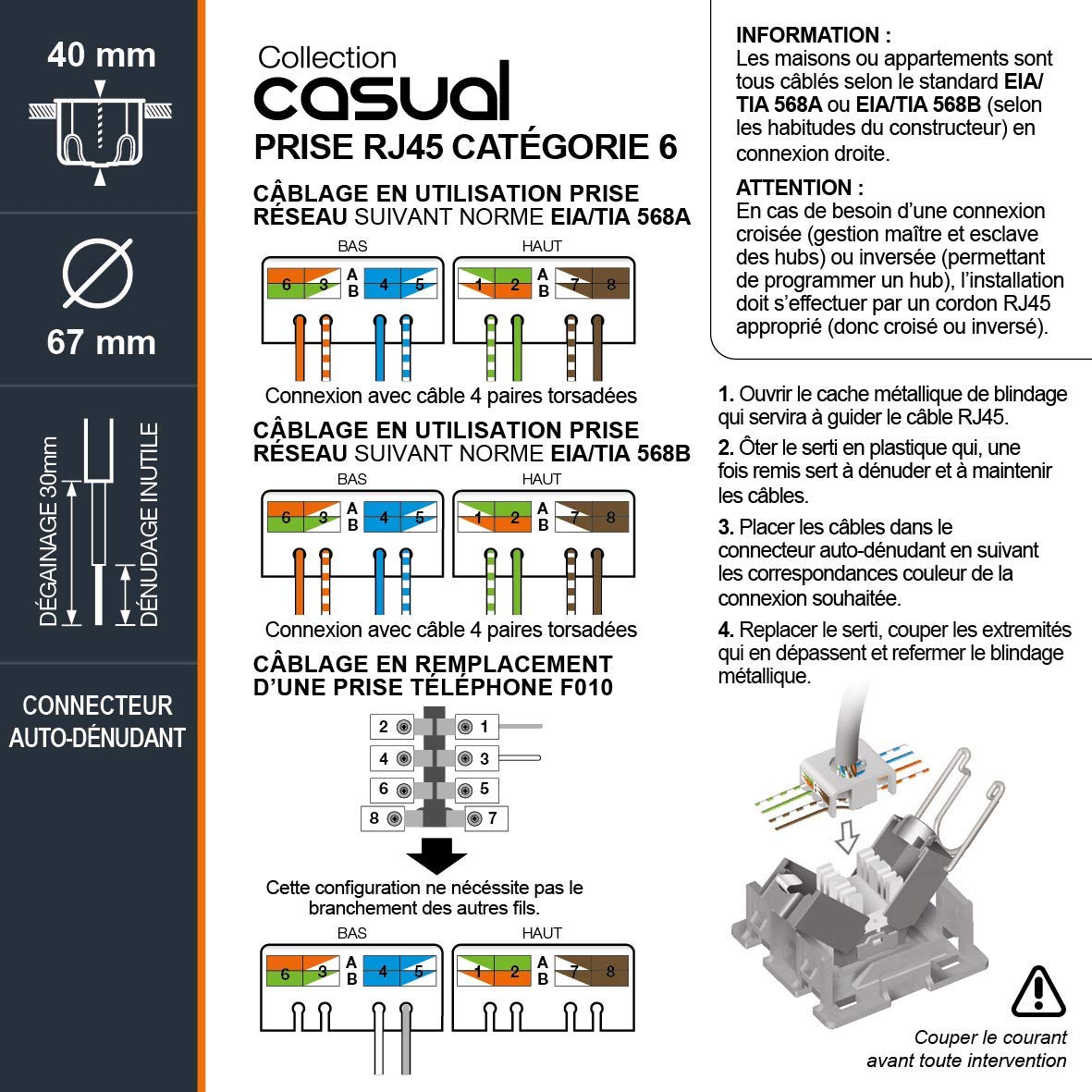 40 mm

67 mm

DÉGAINAGE 30mm

DÉNUDAGE INUTILE

CONNECTEUR AUTO-DÉNUDANT

Collection
casual
PRISE RJ45 CATÉGORIE 6

CÂBLAGE EN UTILISATION PRISE RÉSEAU SUIVANT NORME EIA/TIA 568A

BAS
6 3 A B 4 5

HAUT
1 2 A B 7 8

Connexion avec câble 4 paires torsadées

CÂBLAGE EN UTILISATION PRISE RÉSEAU SUIVANT NORME EIA/TIA 568B

BAS
6 3 A B 4 5

HAUT
1 2 A B 7 8

Connexion avec câble 4 paires torsadées

CÂBLAGE EN REMPLACEMENT D'UNE PRISE TÉLÉPHONE F010

2 1
4 3
6 5
8 7

Cette configuration ne nécéssite pas le branchement des autres fils.

BAS
6 3 A B 4 5

HAUT
1 2 A B 7 8

INFORMATION :
Les maisons ou appartements sont tous câblés selon le standard EIA/TIA 568A ou EIA/TIA 568B (selon les habitudes du constructeur) en connexion droite.

ATTENTION :
En cas de besoin d'une connexion croisée (gestion maître et esclave des hubs) ou inversée (permettant de programmer un hub), l'installation doit s'effectuer par un cordon RJ45 approprié (donc croisé ou inversé).

1. Ouvrir le cache métallique de blindage qui servira à guider le câble RJ45.

2. Ôter le serti en plastique qui, une fois remis sert à dénuder et à maintenir les câbles.

3. Placer les câbles dans le connecteur auto-dénudant en suivant les correspondances couleur de la connexion souhaitée.

4. Replacer le serti, couper les extremités qui en dépassent et refermer le blindage métallique.

Couper le courant avant toute intervention