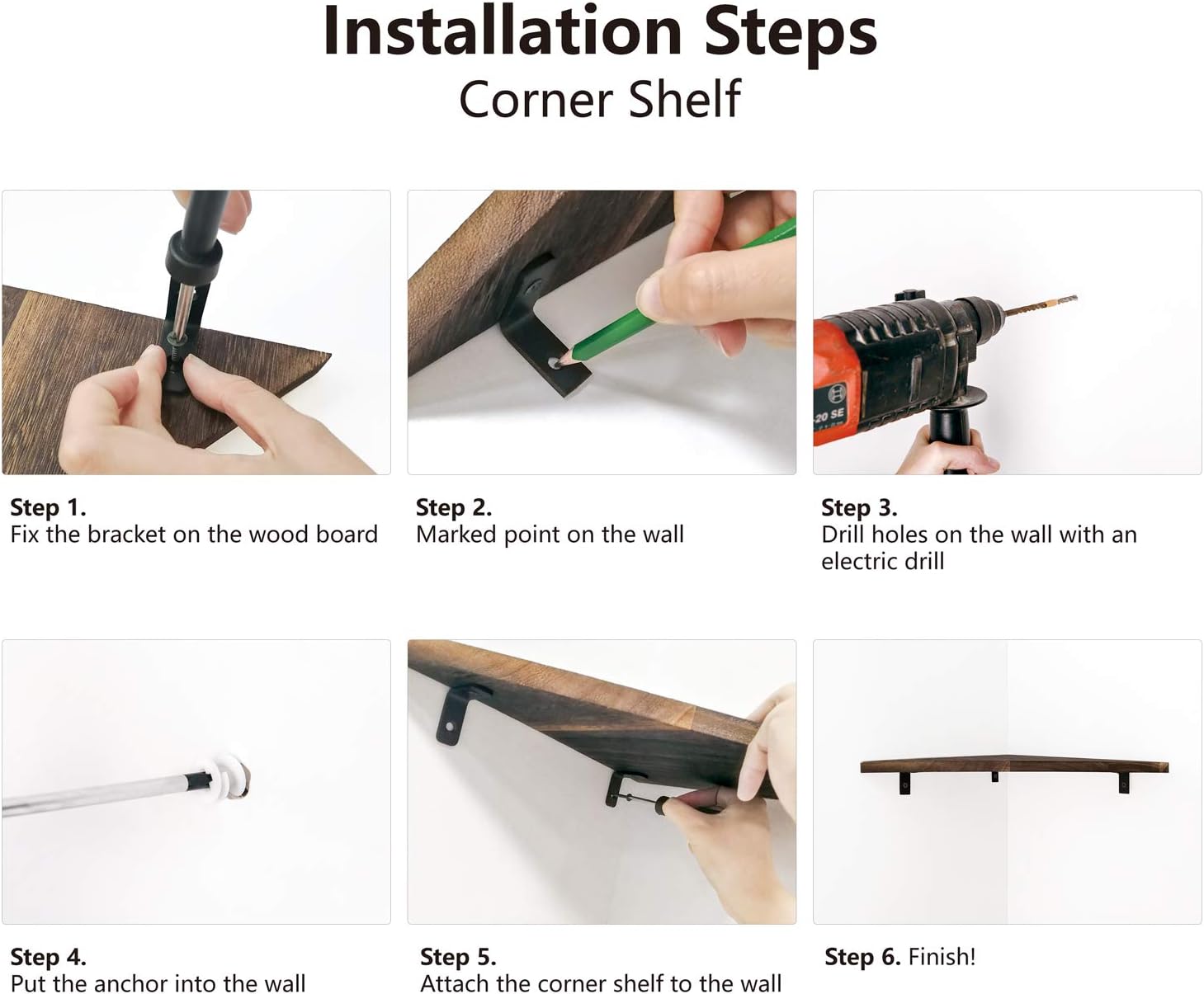 Installation Steps
Corner Shelf

-20 SE

Step 1.
Fix the bracket on the wood board

Step 2.
Marked point on the wall

Step 3.
Drill holes on the wall with an electric drill

Step 4.
Put the anchor into the wall

Step 5.
Attach the corner shelf to the wall

Step 6. Finish!