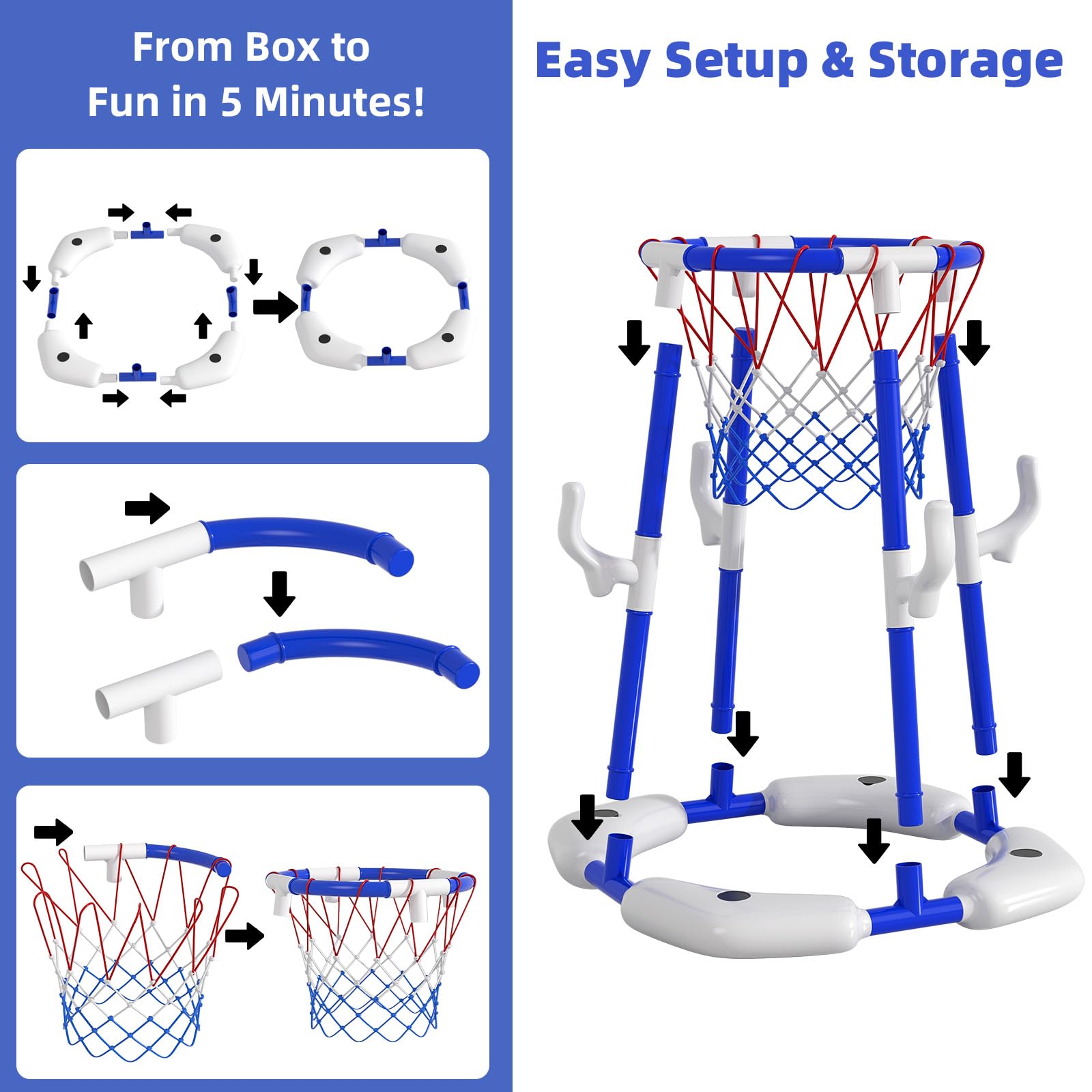 From Box to Fun in 5 Minutes!

Easy Setup & Storage