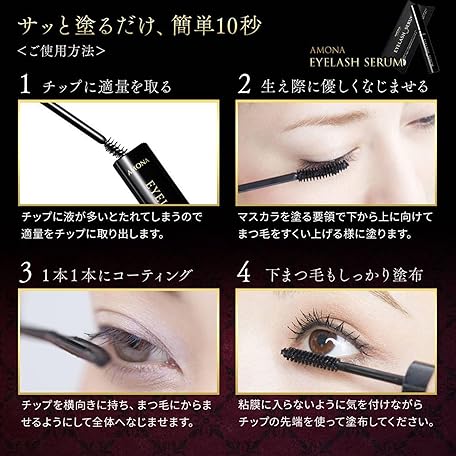 サッと塗るだけ、簡単10秒
＜ご使用方法＞

AMONA
EYELASH SERUM

1 チップに適量を取る

AMONA
EYEL

チップに液が多いとたれてしまうので適量をチップに取り出します。

2 生え際に優しくなじませる

マスカラを塗る要領で下から上に向けてまつ毛をすくい上げる様に塗ります。

3 1本1本にコーティング

チップを横向きに持ち、まつ毛にからませるようにして全体へなじませます。

4 下まつ毛もしっかり塗布

粘膜に入らないように気を付けながらチップの先端を使って塗布してください。