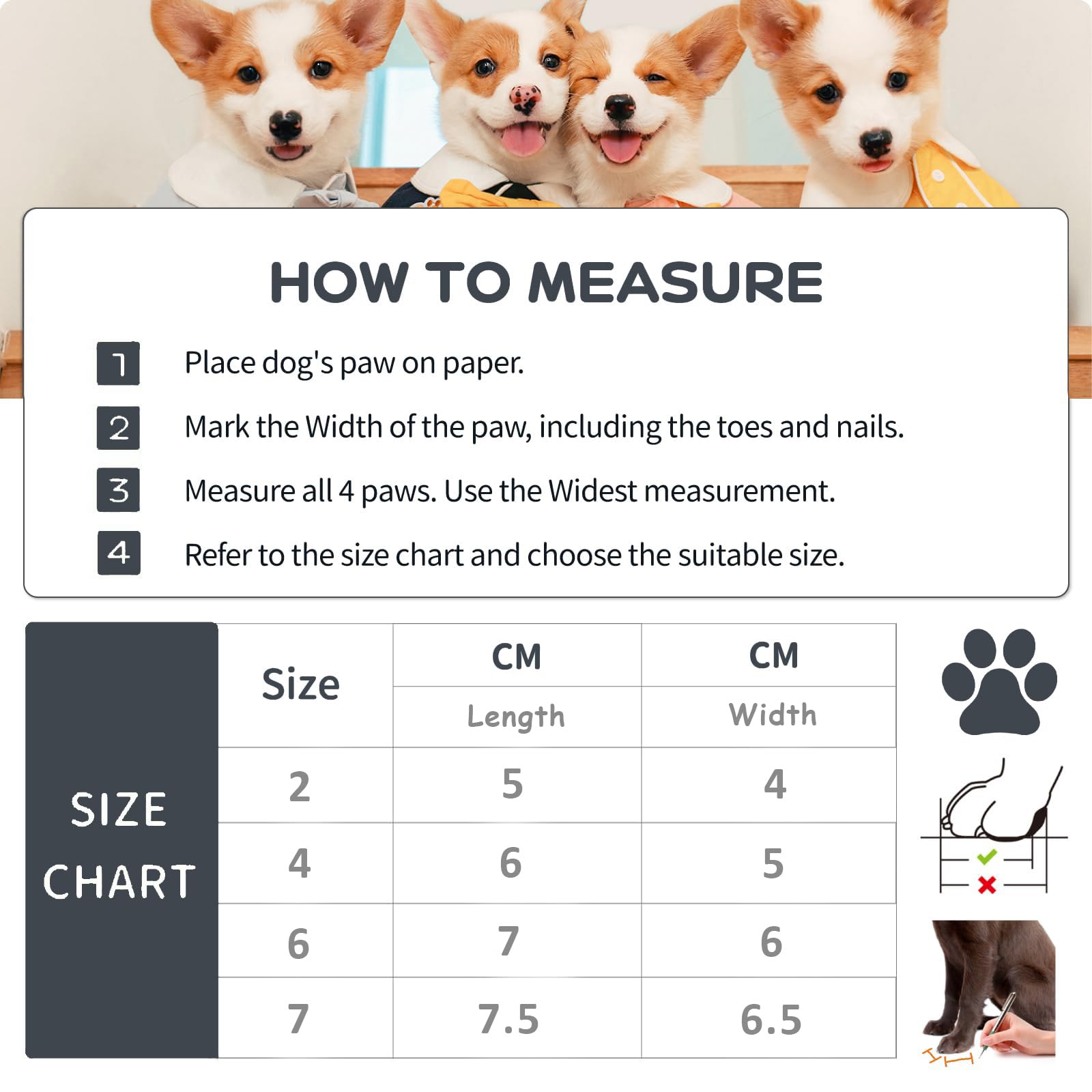 HOW TO MEASURE

1 Place dog's paw on paper.

2 Mark the Width of the paw, including the toes and nails.

3 Measure all 4 paws. Use the Widest measurement.

4 Refer to the size chart and choose the suitable size.

SIZE CHART

| Size | CM Length | CM Width |
|---|---|---|
| 2 | 5 | 4 |
| 4 | 6 | 5 |
| 6 | 7 | 6 |
| 7 | 7.5 | 6.5 |