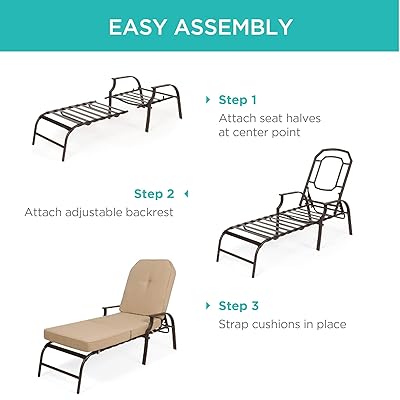 EASY ASSEMBLY

Step 1
Attach seat halves at center point

Step 2
Attach adjustable backrest

Step 3
Strap cushions in place