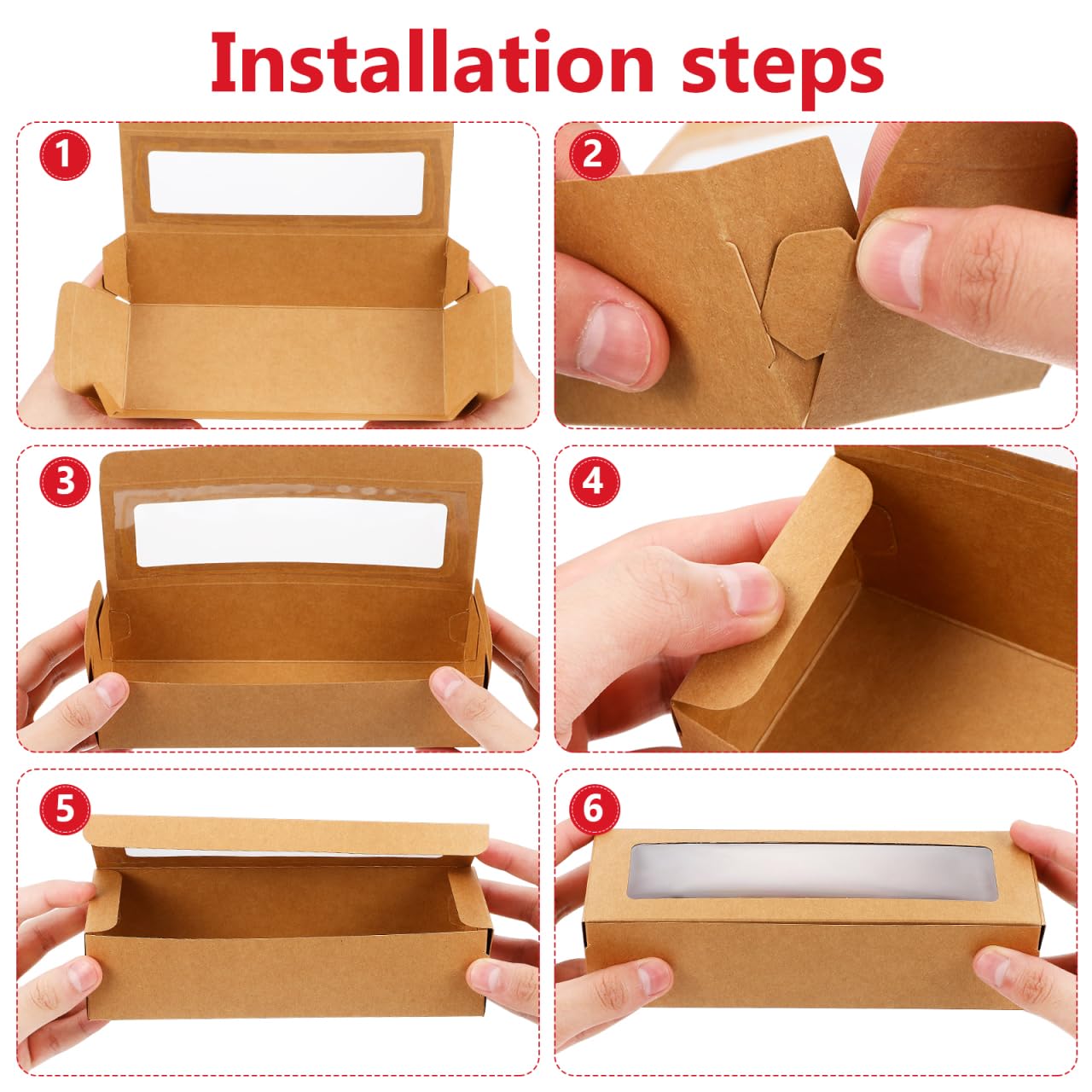 Installation steps

1

2

3

4

5

6