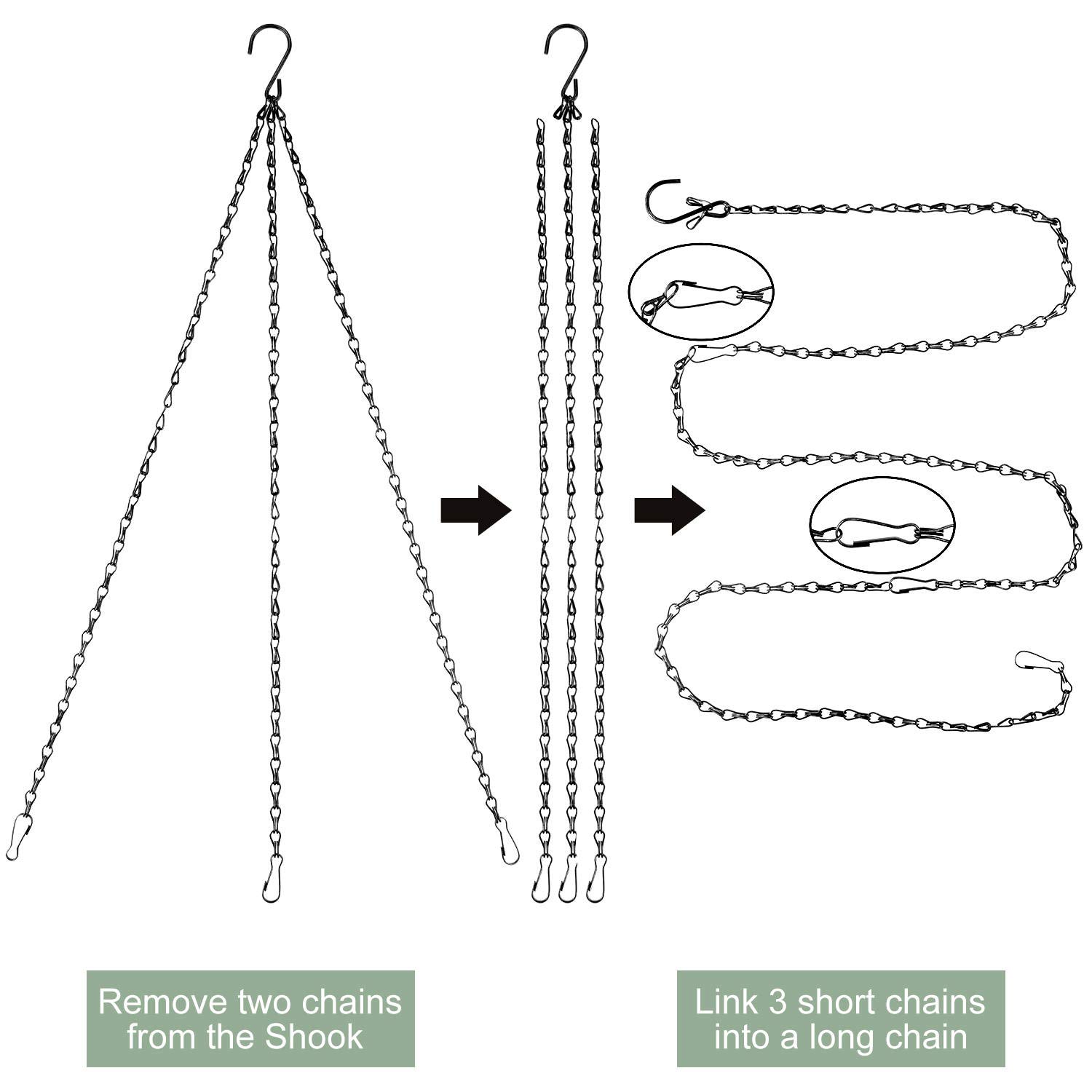 Remove two chains from the Shook

Link 3 short chains into a long chain