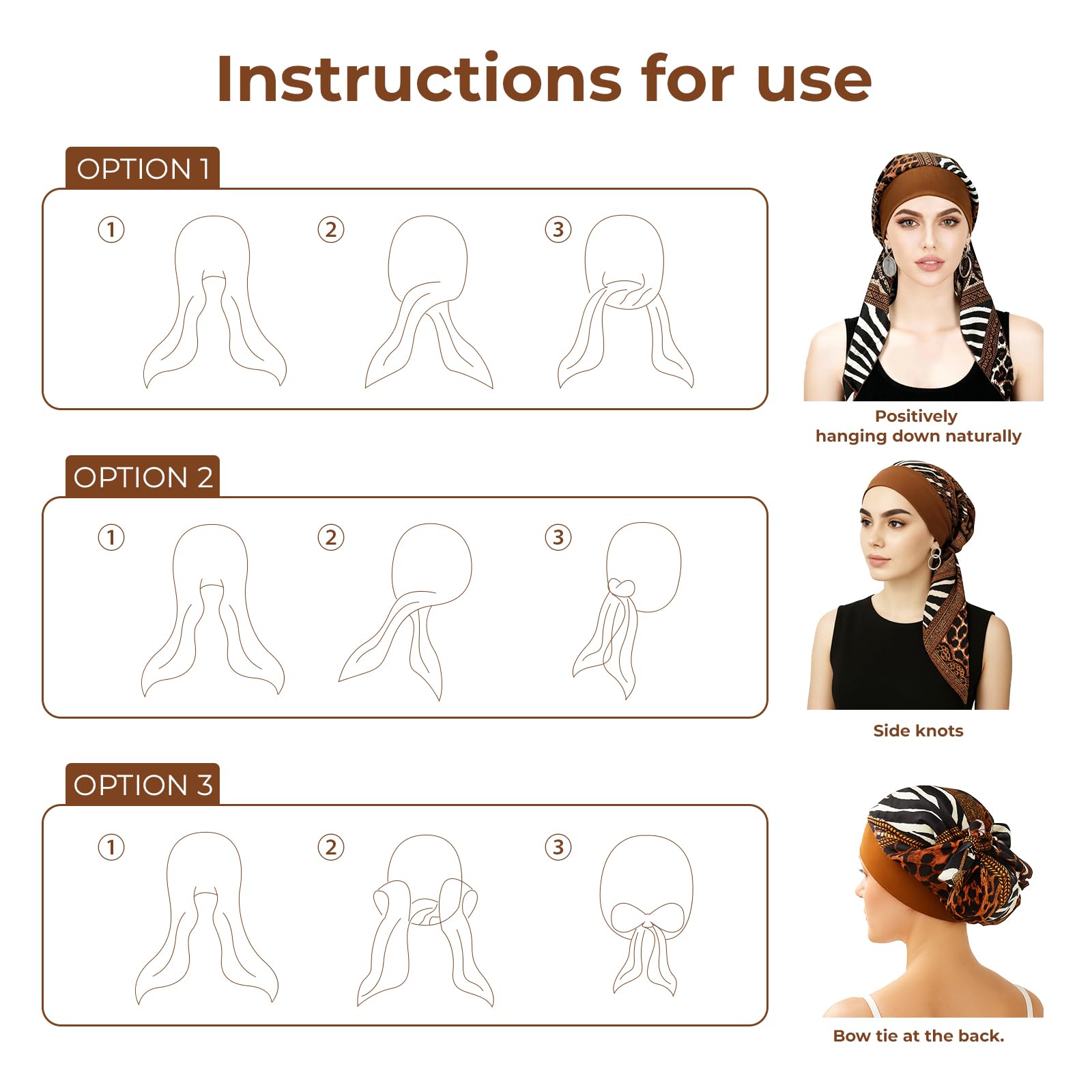 Instructions for use

OPTION 1

① ② ③

Positively hanging down naturally

OPTION 2

① ② ③

Side knots

OPTION 3

① ② ③

Bow tie at the back.