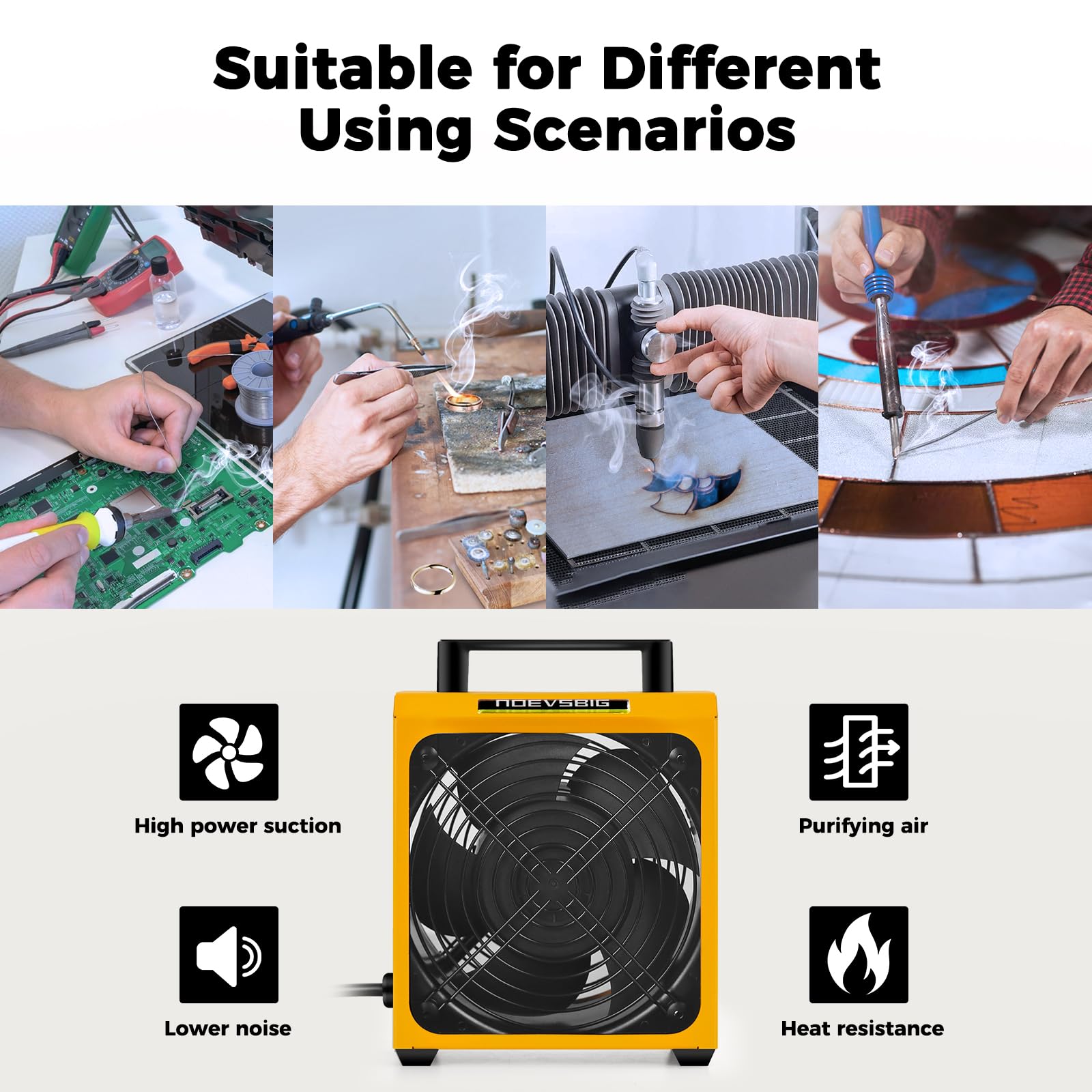 Suitable for Different Using Scenarios

NOEVSBIG

High power suction

Purifying air

Lower noise

Heat resistance