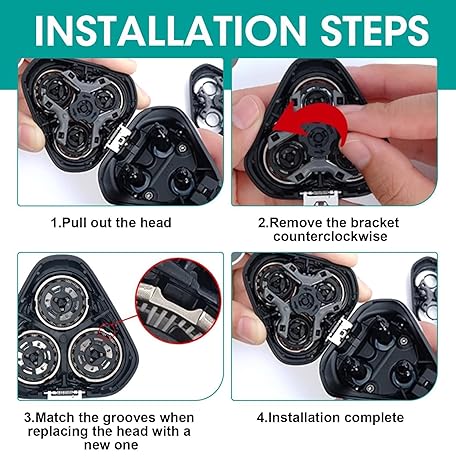 INSTALLATION STEPS

1.Pull out the head

2.Remove the bracket counterclockwise

3.Match the grooves when replacing the head with a new one

4.Installation complete