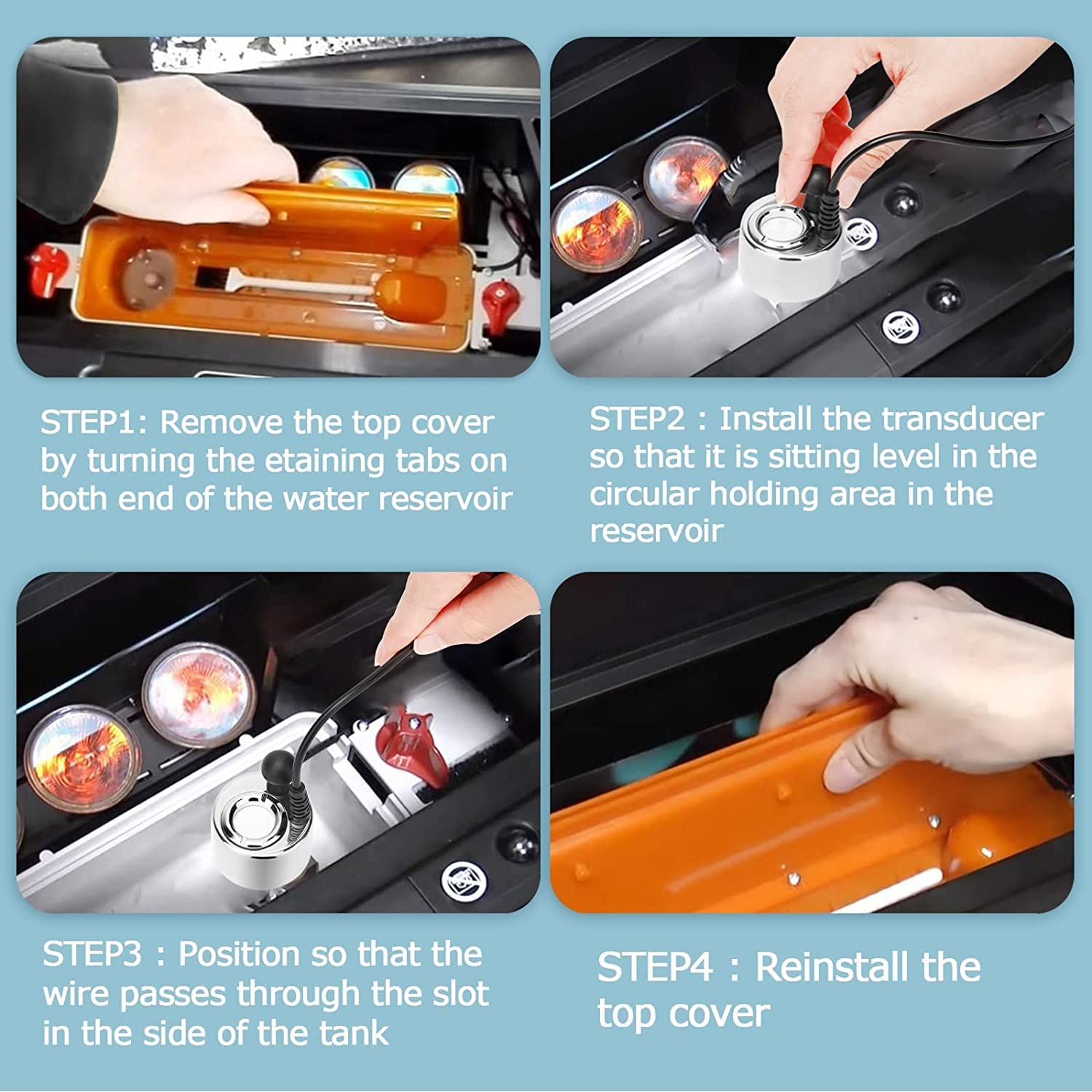 STEP1: Remove the top cover by turning the etaining tabs on both end of the water reservoir

STEP2 : Install the transducer so that it is sitting level in the circular holding area in the reservoir

STEP3 : Position so that the wire passes through the slot in the side of the tank

STEP4 : Reinstall the top cover