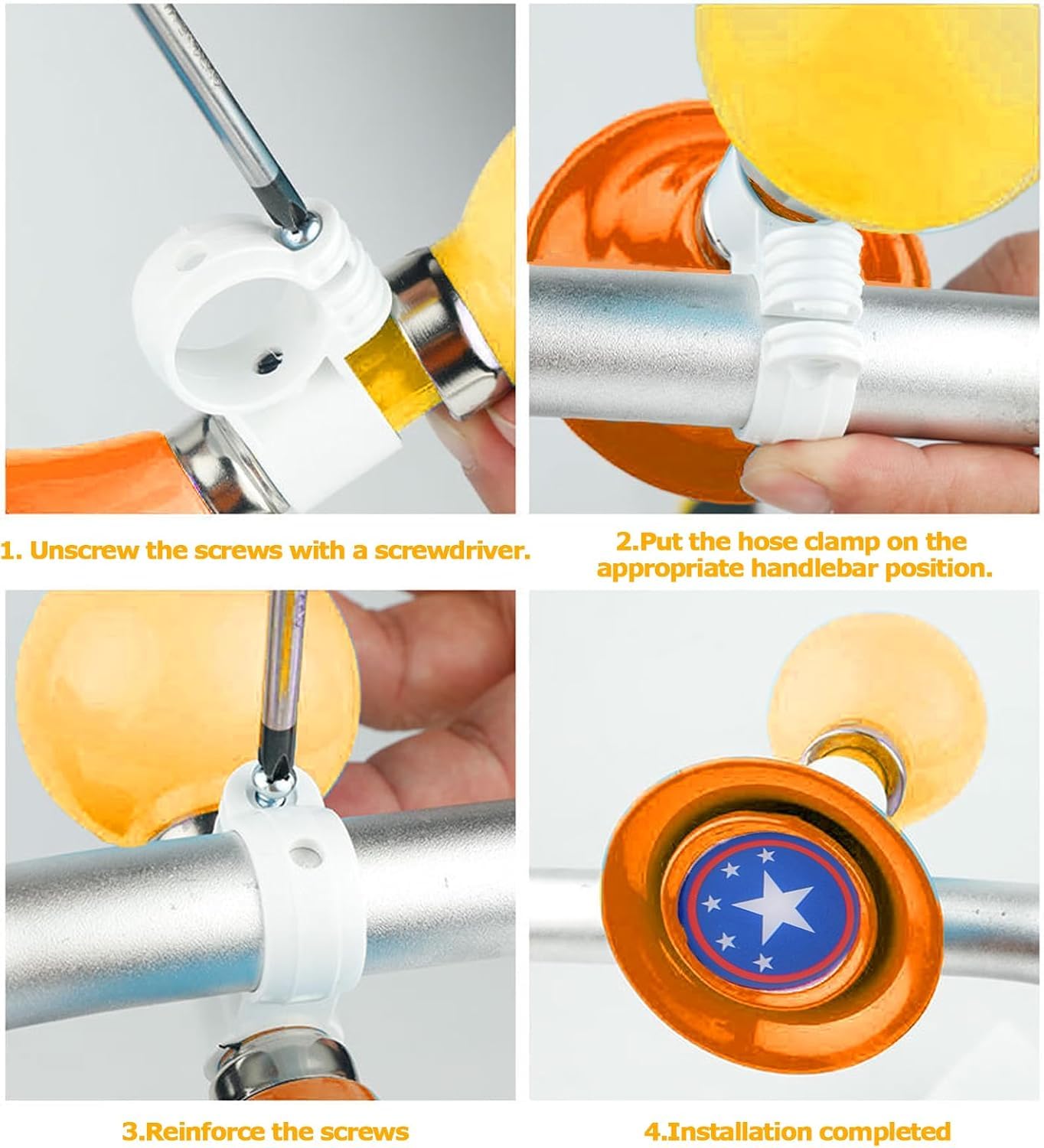 1. Unscrew the screws with a screwdriver.

2.Put the hose clamp on the appropriate handlebar position.

3.Reinforce the screws

4.Installation completed