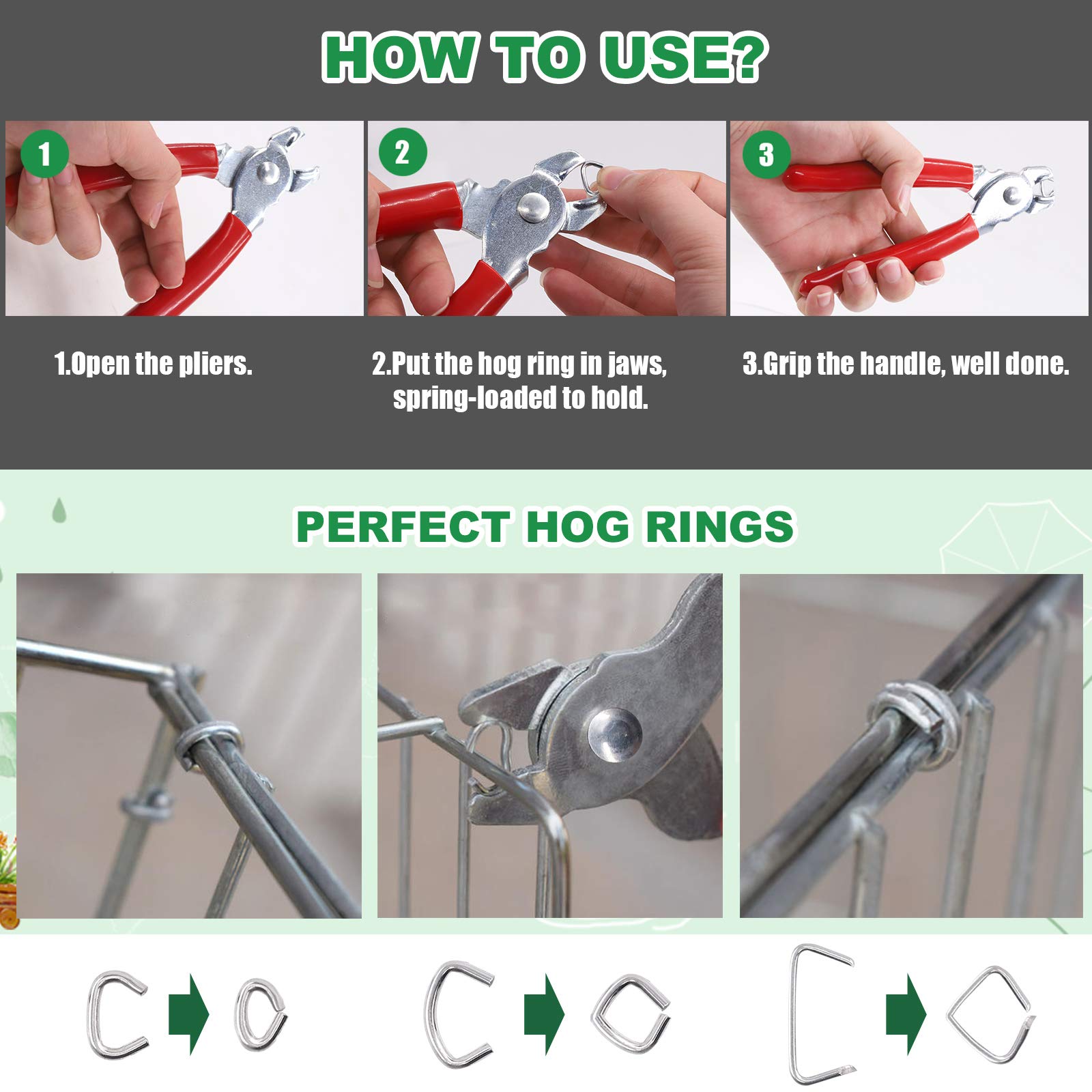 HOW TO USE?

1

2

3

1.Open the pliers.

2.Put the hog ring in jaws, spring-loaded to hold.

3.Grip the handle, well done.

PERFECT HOG RINGS