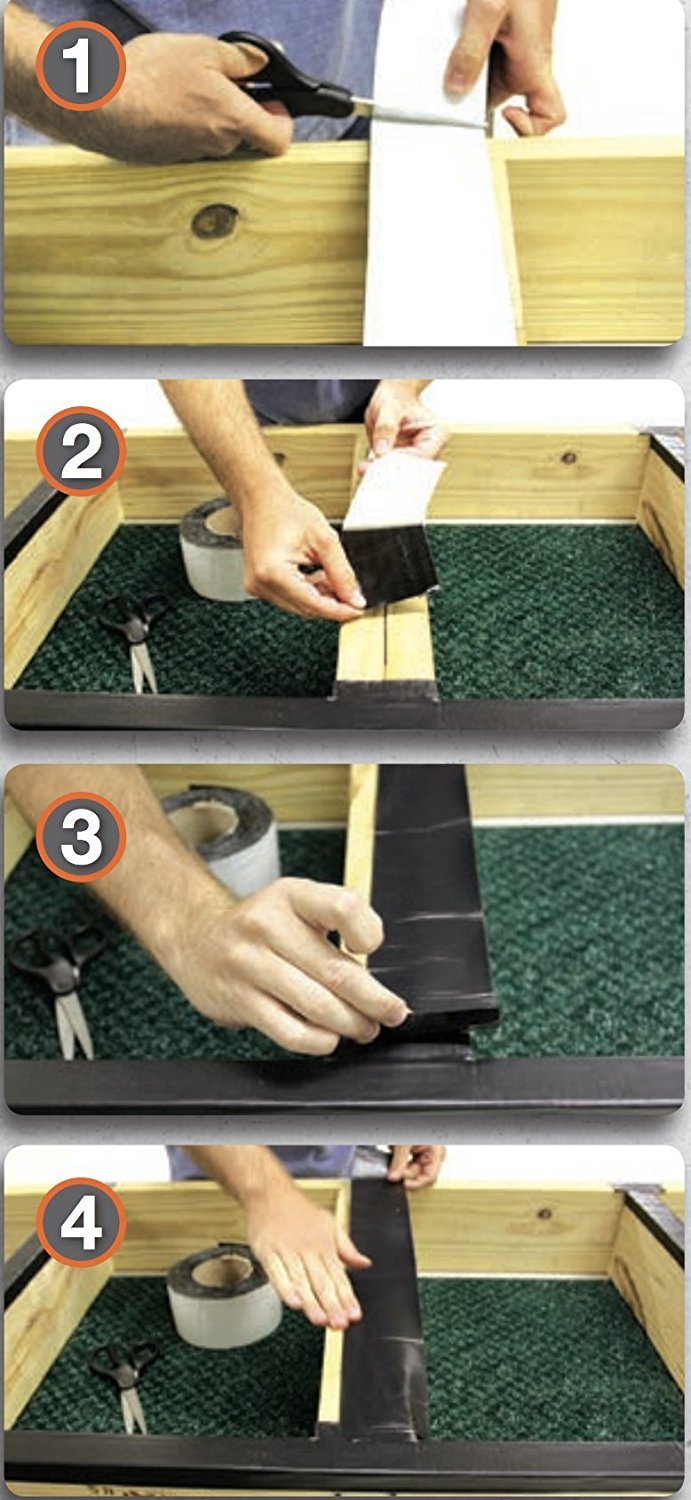 1

2

3

4