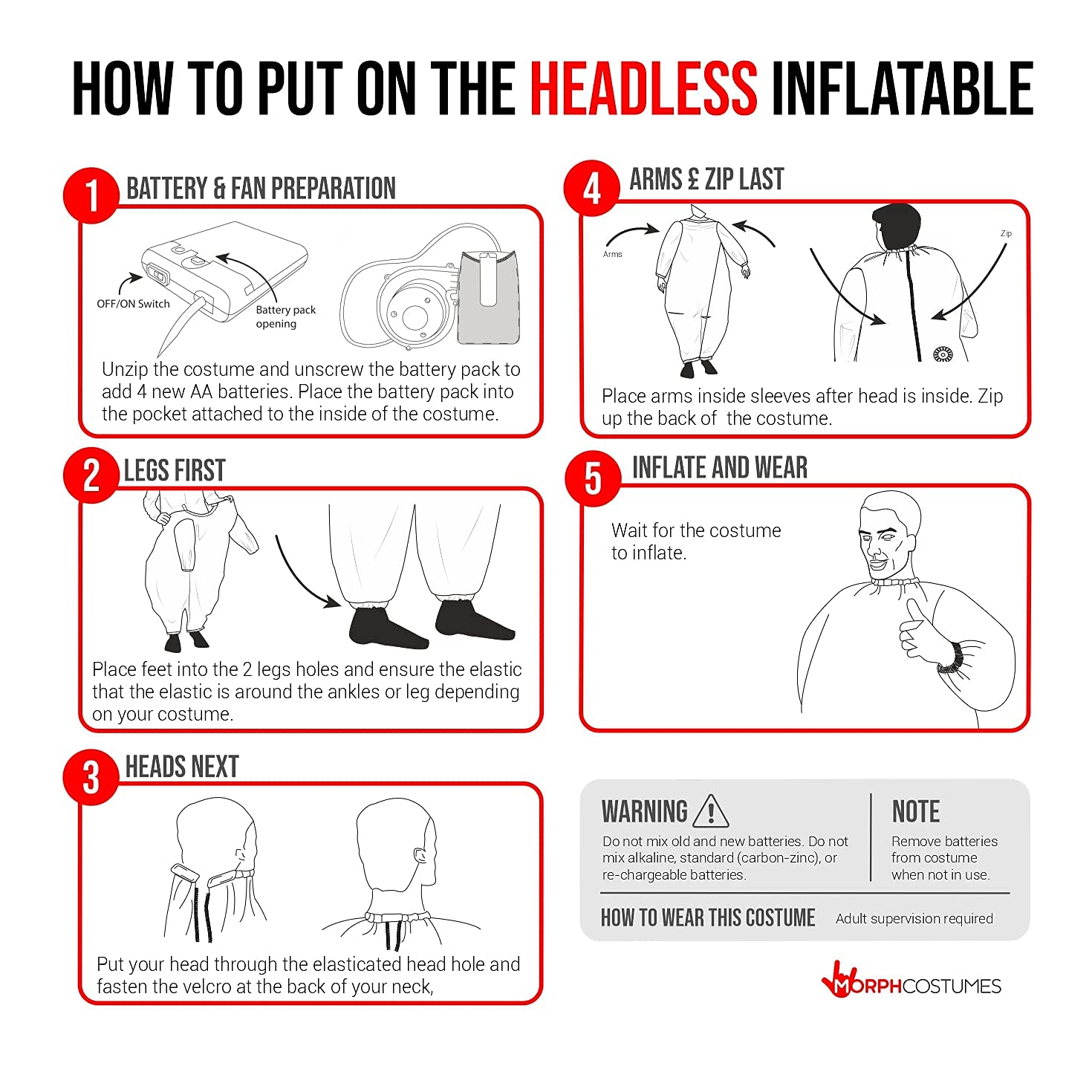 HOW TO PUT ON THE HEADLESS INFLATABLE

1 BATTERY & FAN PREPARATION

OFF/ON Switch

Battery pack opening

Unzip the costume and unscrew the battery pack to add 4 new AA batteries. Place the battery pack into the pocket attached to the inside of the costume.

2 LEGS FIRST

Place feet into the 2 legs holes and ensure the elastic that the elastic is around the ankles or leg depending on your costume.

3 HEADS NEXT

Put your head through the elasticated head hole and fasten the velcro at the back of your neck,

4 ARMS £ ZIP LAST

Arms

Zip

Place arms inside sleeves after head is inside. Zip up the back of the costume.

5 INFLATE AND WEAR

Wait for the costume to inflate.

WARNING

Do not mix old and new batteries. Do not mix alkaline, standard (carbon-zinc), or re-chargeable batteries.

NOTE

Remove batteries from costume when not in use.

HOW TO WEAR THIS COSTUME Adult supervision required

MORPHCOSTUMES