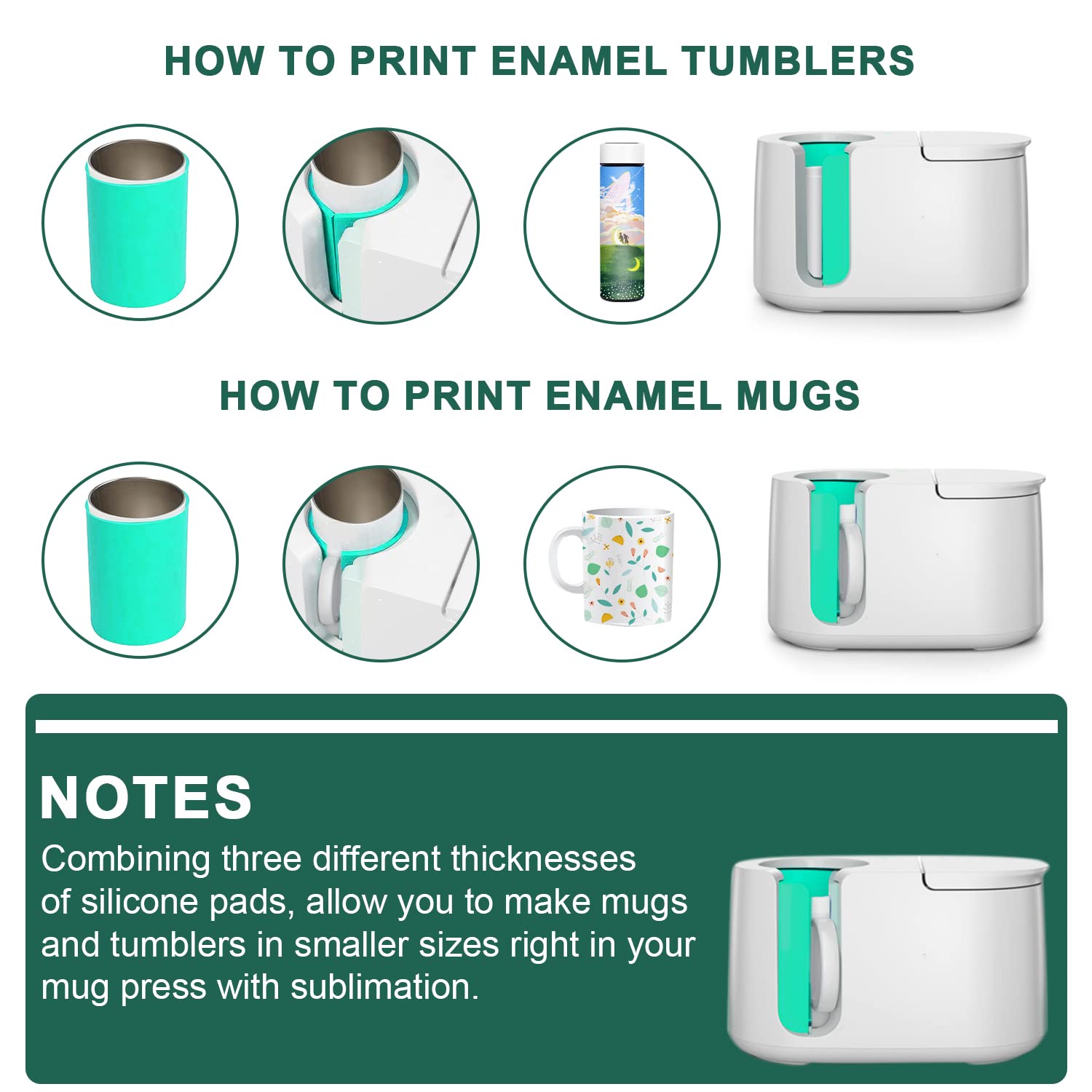 HOW TO PRINT ENAMEL TUMBLERS

HOW TO PRINT ENAMEL MUGS

NOTES

Combining three different thicknesses of silicone pads, allow you to make mugs and tumblers in smaller sizes right in your mug press with sublimation.