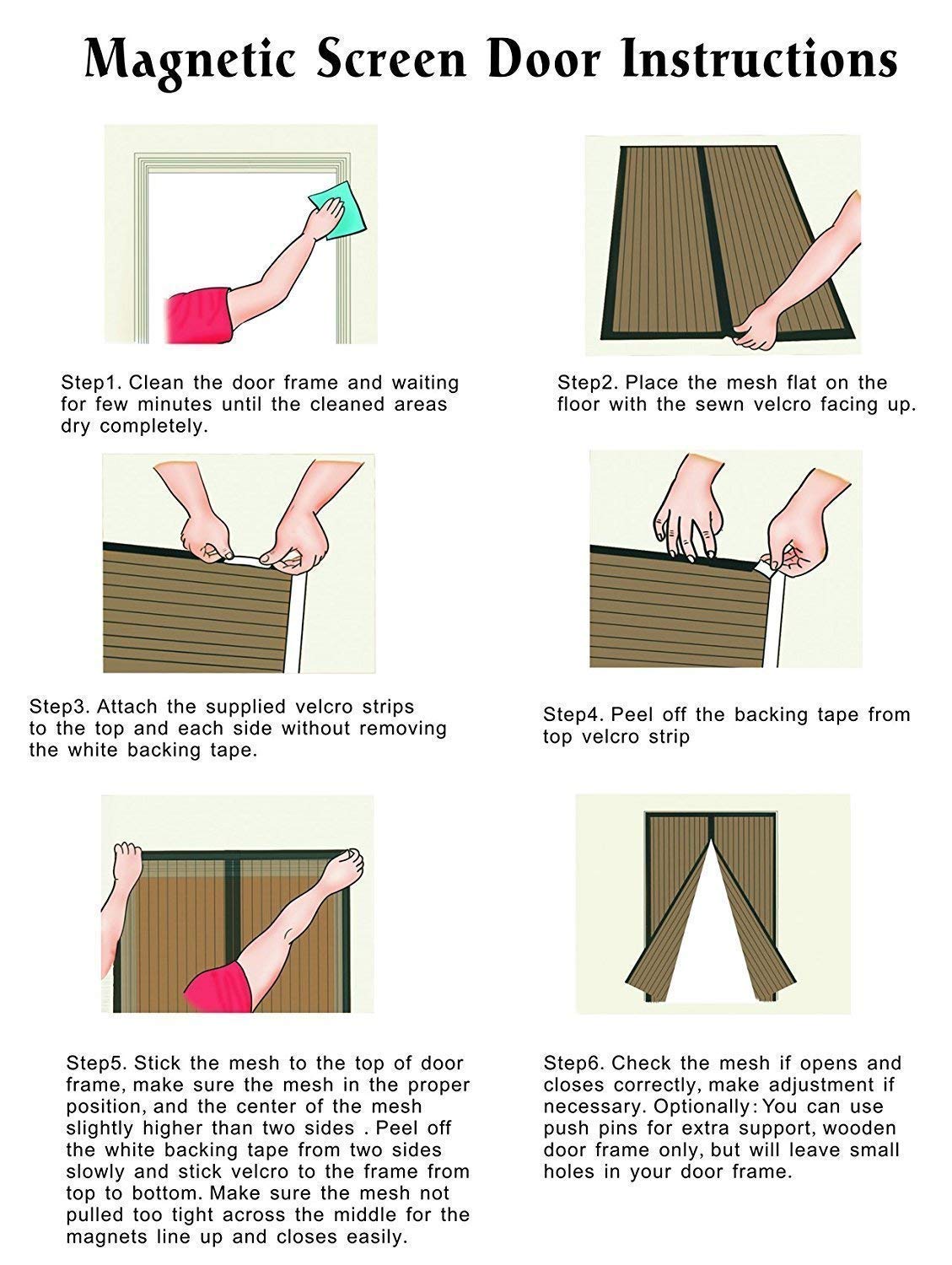 Magnetic Screen Door Instructions

Step1. Clean the door frame and waiting for few minutes until the cleaned areas dry completely.

Step2. Place the mesh flat on the floor with the sewn velcro facing up.

Step3. Attach the supplied velcro strips to the top and each side without removing the white backing tape.

Step4. Peel off the backing tape from top velcro strip

Step5. Stick the mesh to the top of door frame, make sure the mesh in the proper position, and the center of the mesh slightly higher than two sides . Peel off the white backing tape from two sides slowly and stick velcro to the frame from top to bottom. Make sure the mesh not pulled too tight across the middle for the magnets line up and closes easily.

Step6. Check the mesh if opens and closes correctly, make adjustment if necessary. Optionally: You can use push pins for extra support, wooden door frame only, but will leave small holes in your door frame.