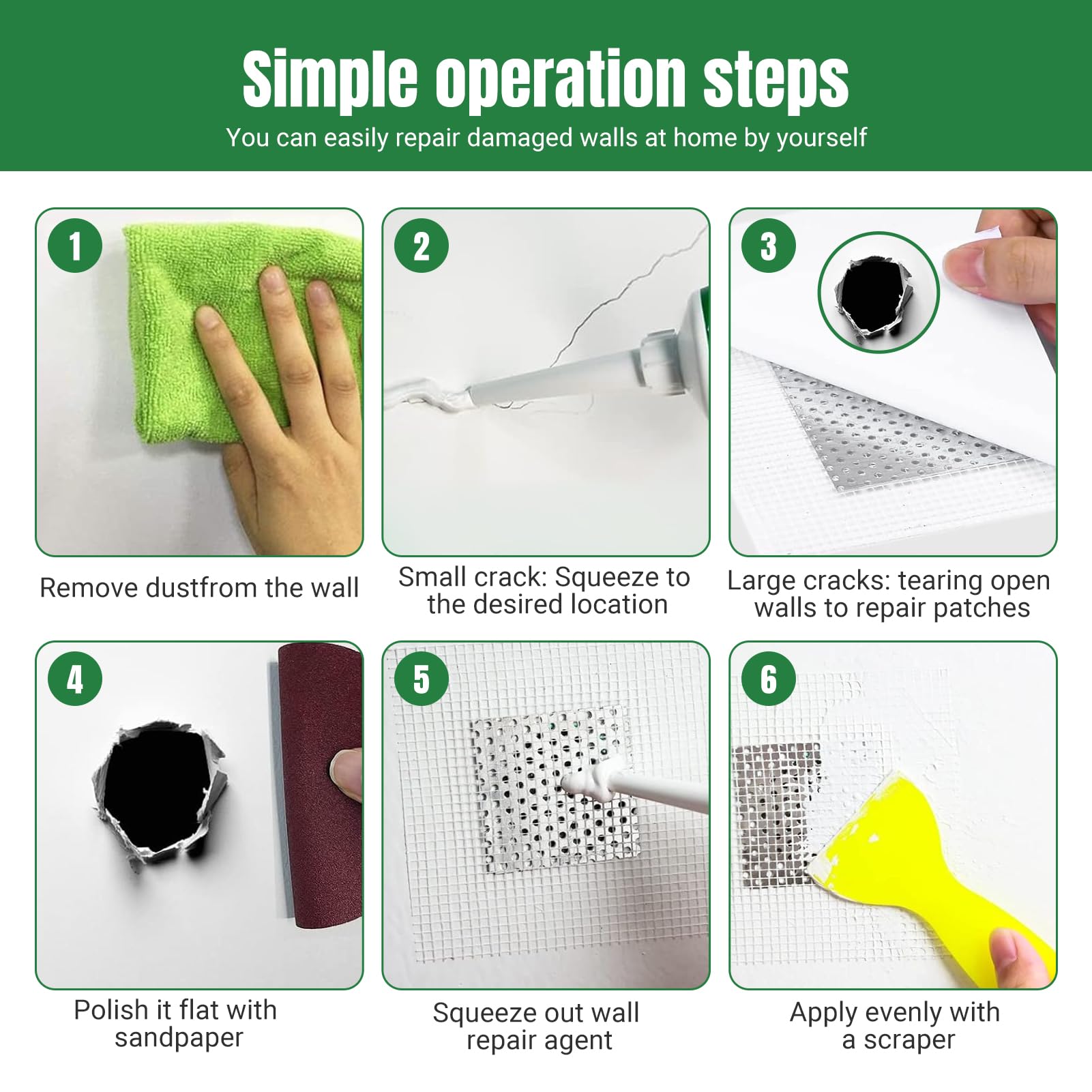 Simple operation steps

You can easily repair damaged walls at home by yourself

1

Remove dustfrom the wall

2

Small crack: Squeeze to the desired location

3

Large cracks: tearing open walls to repair patches

4

Polish it flat with sandpaper

5

Squeeze out wall repair agent

6

Apply evenly with a scraper