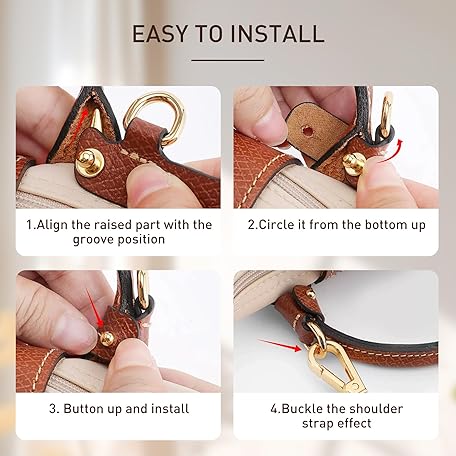 EASY TO INSTALL

1.Align the raised part with the groove position

2.Circle it from the bottom up

3. Button up and install

4.Buckle the shoulder strap effect