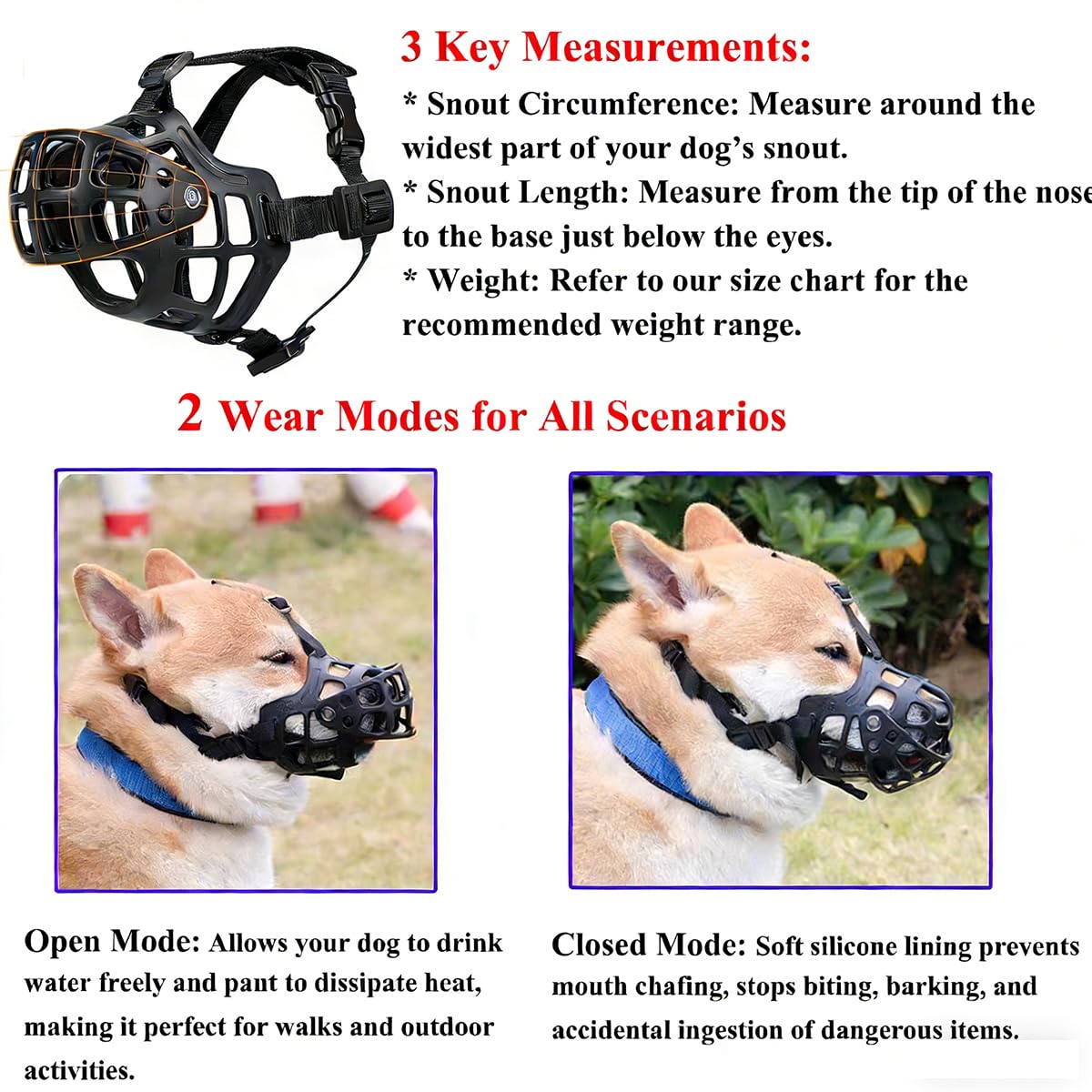 3 Key Measurements:

* Snout Circumference: Measure around the widest part of your dog's snout.

* Snout Length: Measure from the tip of the nose to the base just below the eyes.

* Weight: Refer to our size chart for the recommended weight range.

2 Wear Modes for All Scenarios

Open Mode: Allows your dog to drink water freely and pant to dissipate heat, making it perfect for walks and outdoor activities.

Closed Mode: Soft silicone lining prevents mouth chafing, stops biting, barking, and accidental ingestion of dangerous items.