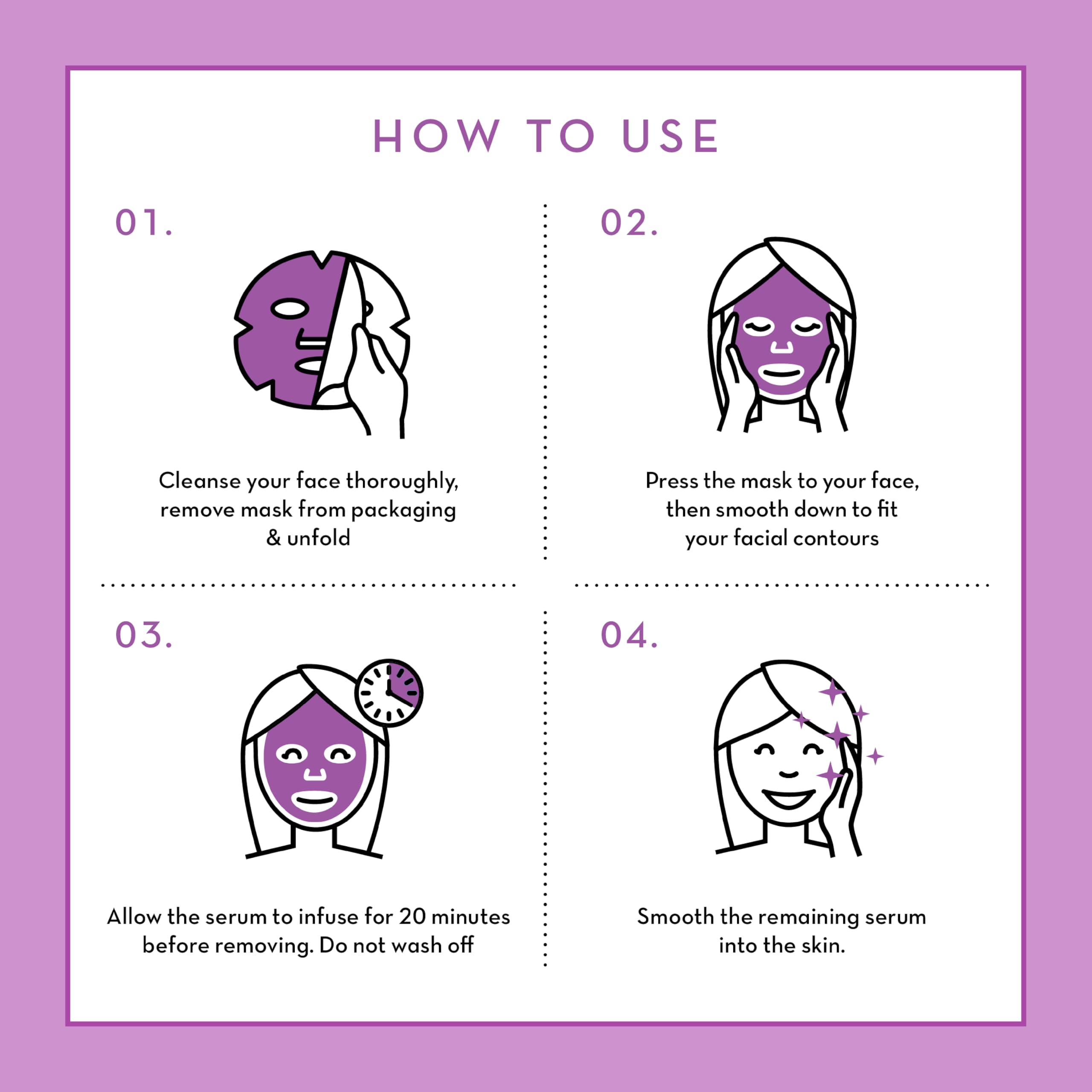 HOW TO USE

01.

Cleanse your face thoroughly, remove mask from packaging & unfold

02.

Press the mask to your face, then smooth down to fit your facial contours

03.

Allow the serum to infuse for 20 minutes before removing. Do not wash off

04.

Smooth the remaining serum into the skin.