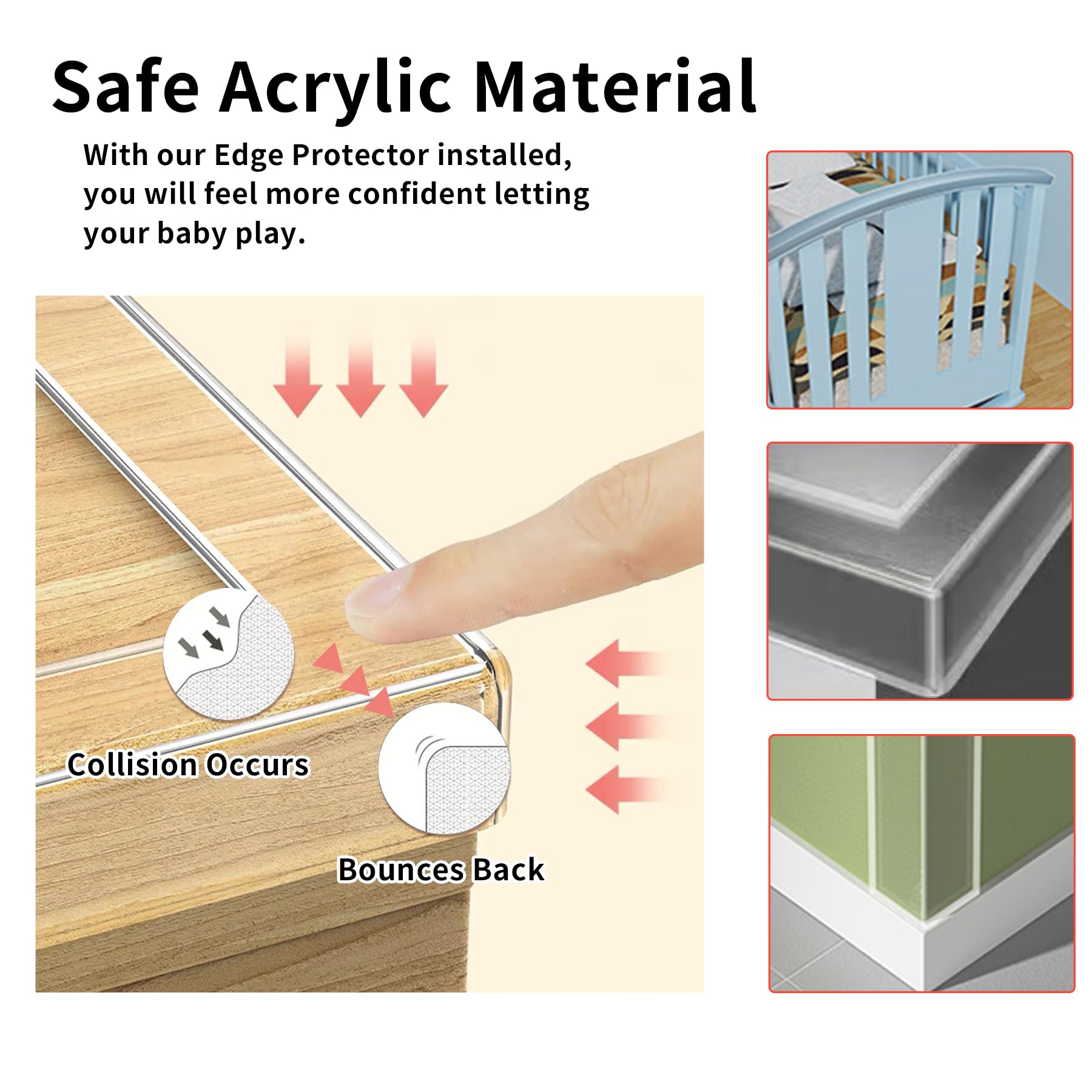 Safe Acrylic Material

With our Edge Protector installed, you will feel more confident letting your baby play.

Collision Occurs

Bounces Back