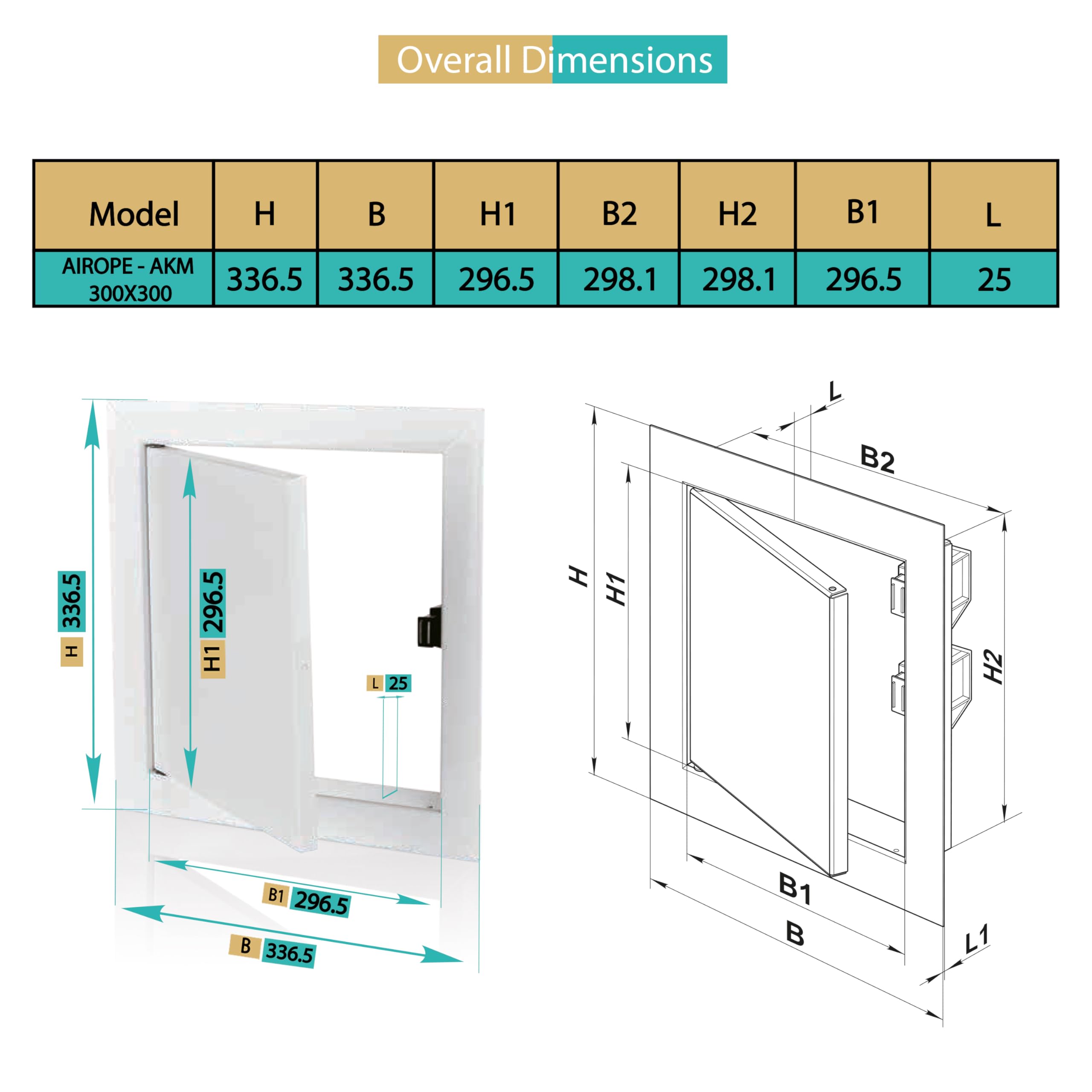 Overall Dimensions

| Model | H | B | H1 | B2 | H2 | B1 | L |
|---|---|---|---|---|---|---|---|
| AIROPE - AKM 300X300 | 336.5 | 336.5 | 296.5 | 298.1 | 298.1 | 296.5 | 25 |

H 336.5
H1 296.5
L 25
B1 296.5
B 336.5

L
B2
H
H1
H2
B1
B
L1