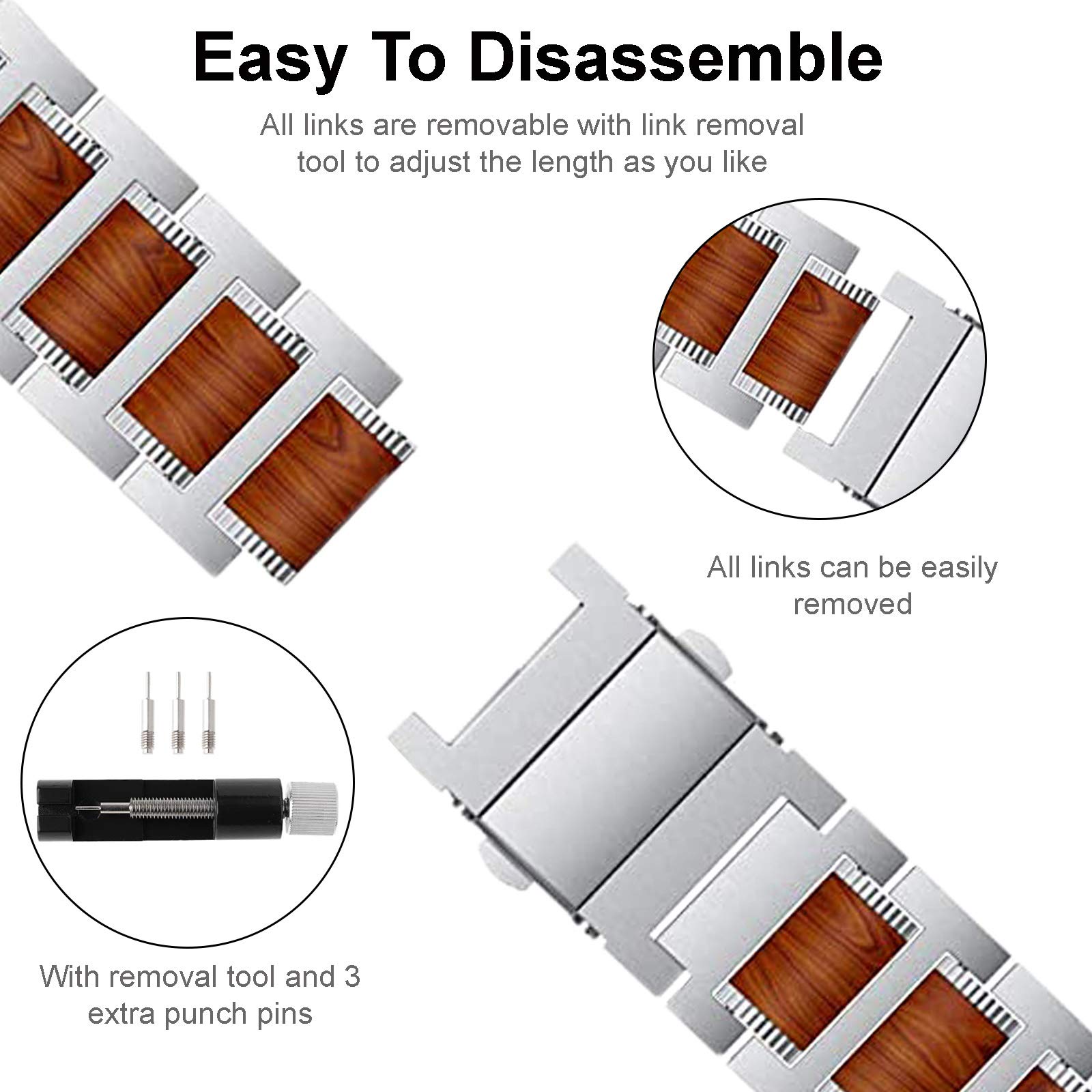 Easy To Disassemble

All links are removable with link removal tool to adjust the length as you like

All links can be easily removed

With removal tool and 3 extra punch pins