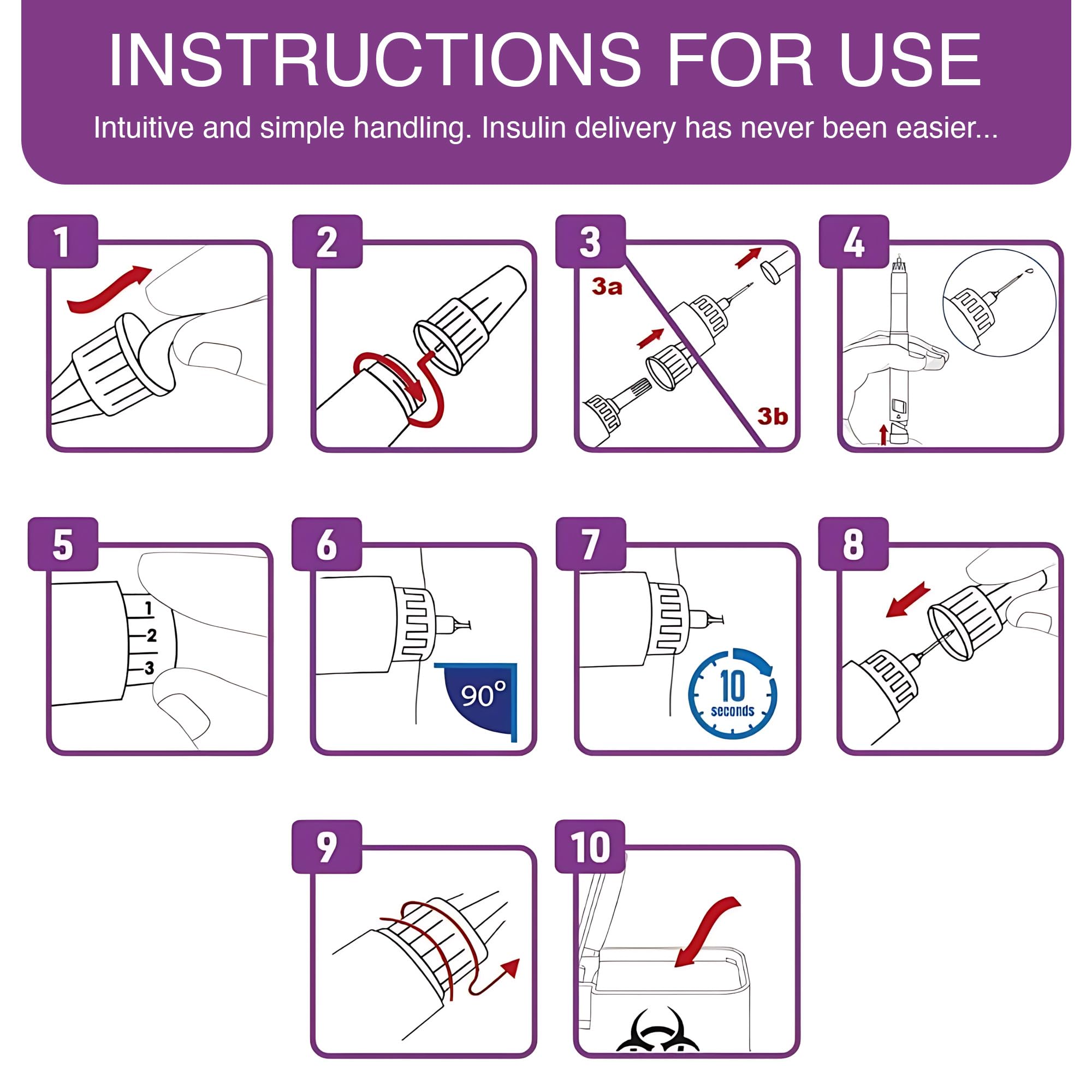 INSTRUCTIONS FOR USE

Intuitive and simple handling. Insulin delivery has never been easier...

1

2

3

3a

3b

4

5

1

2

3

6

90°

7

10

seconds

8

9

10