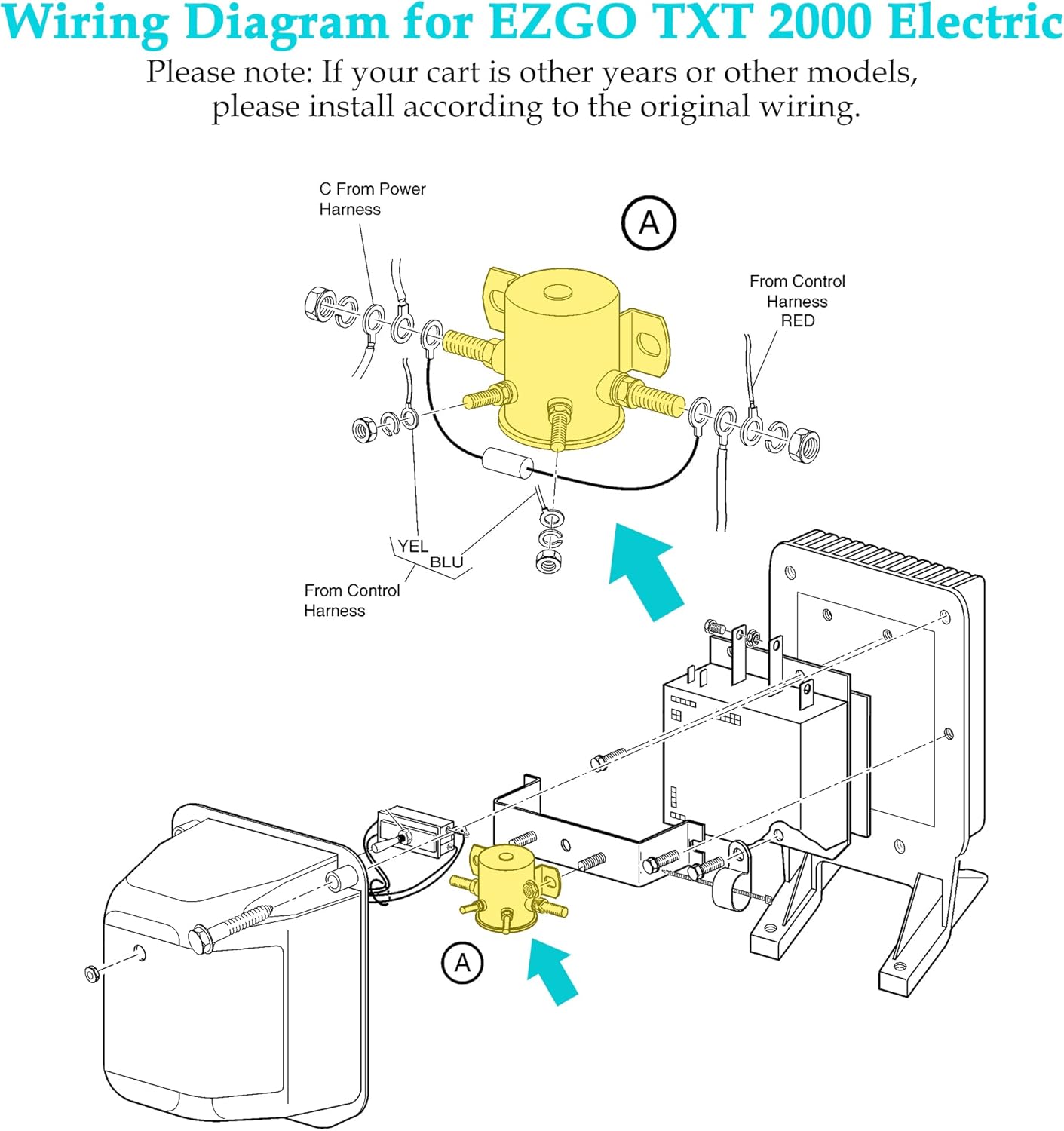 Wiring Diagram for EZGO TXT 2000 Electric

Please note: If your cart is other years or other models, please install according to the original wiring.

C From Power Harness

A

From Control Harness RED

YEL

BLU

From Control Harness

A