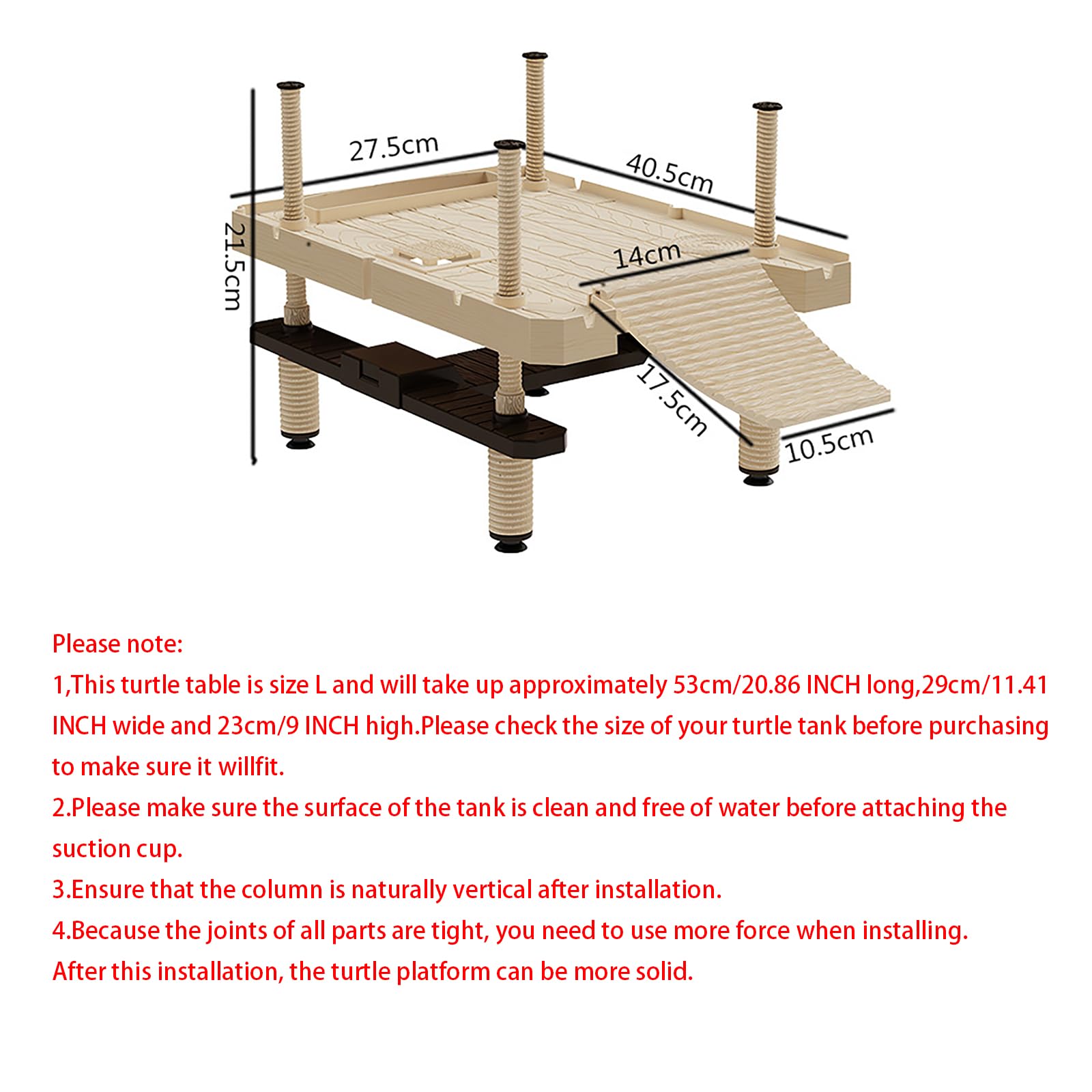 27.5cm
40.5cm
21.5cm
14cm
17.5cm
10.5cm

Please note:
1,This turtle table is size L and will take up approximately 53cm/20.86 INCH long,29cm/11.41 INCH wide and 23cm/9 INCH high.Please check the size of your turtle tank before purchasing to make sure it willfit.
2.Please make sure the surface of the tank is clean and free of water before attaching the suction cup.
3.Ensure that the column is naturally vertical after installation.
4.Because the joints of all parts are tight, you need to use more force when installing.
After this installation, the turtle platform can be more solid.