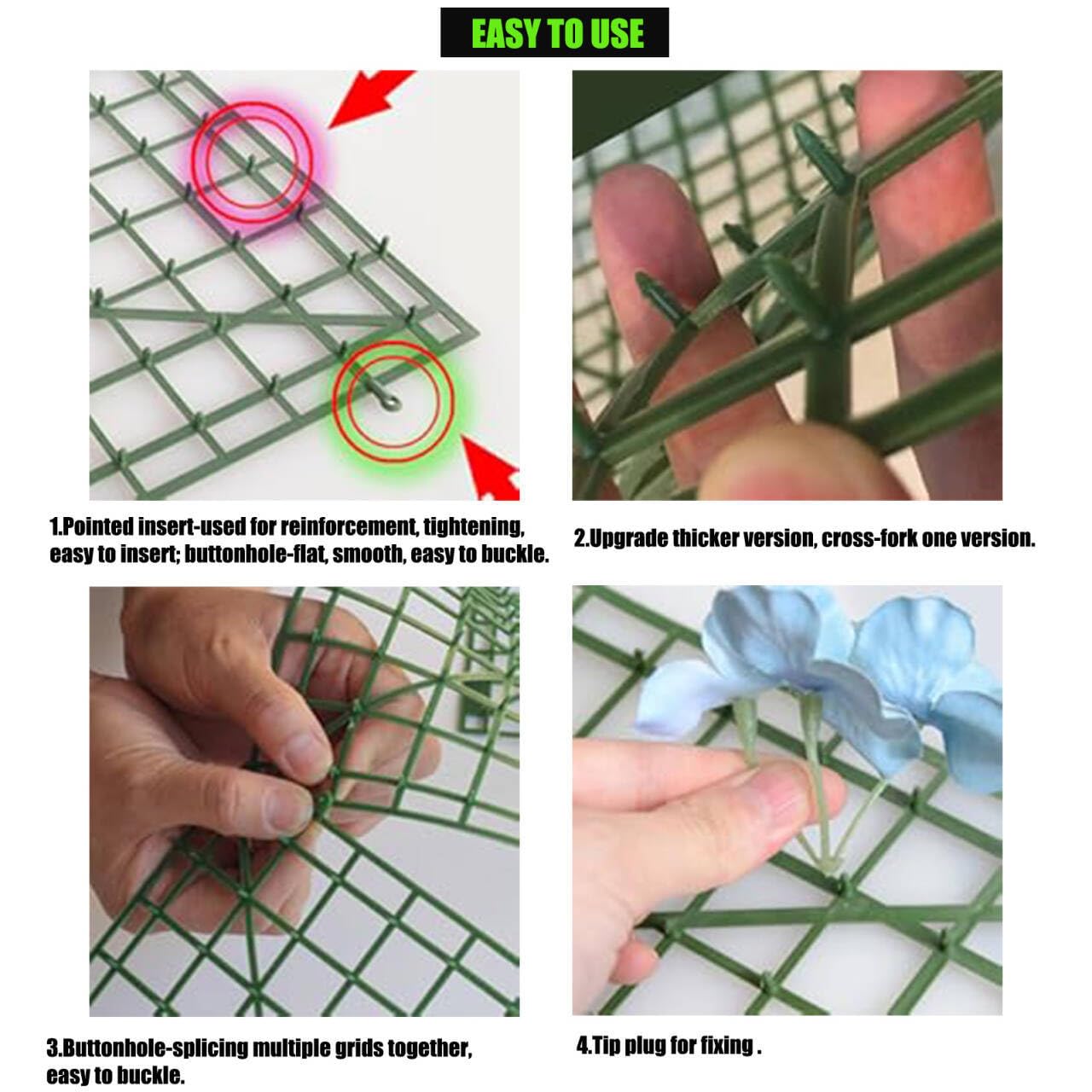 EASY TO USE

1.Pointed insert-used for reinforcement, tightening, easy to insert; buttonhole-flat, smooth, easy to buckle.

2.Upgrade thicker version, cross-fork one version.

3.Buttonhole-splicing multiple grids together, easy to buckle.

4.Tip plug for fixing .