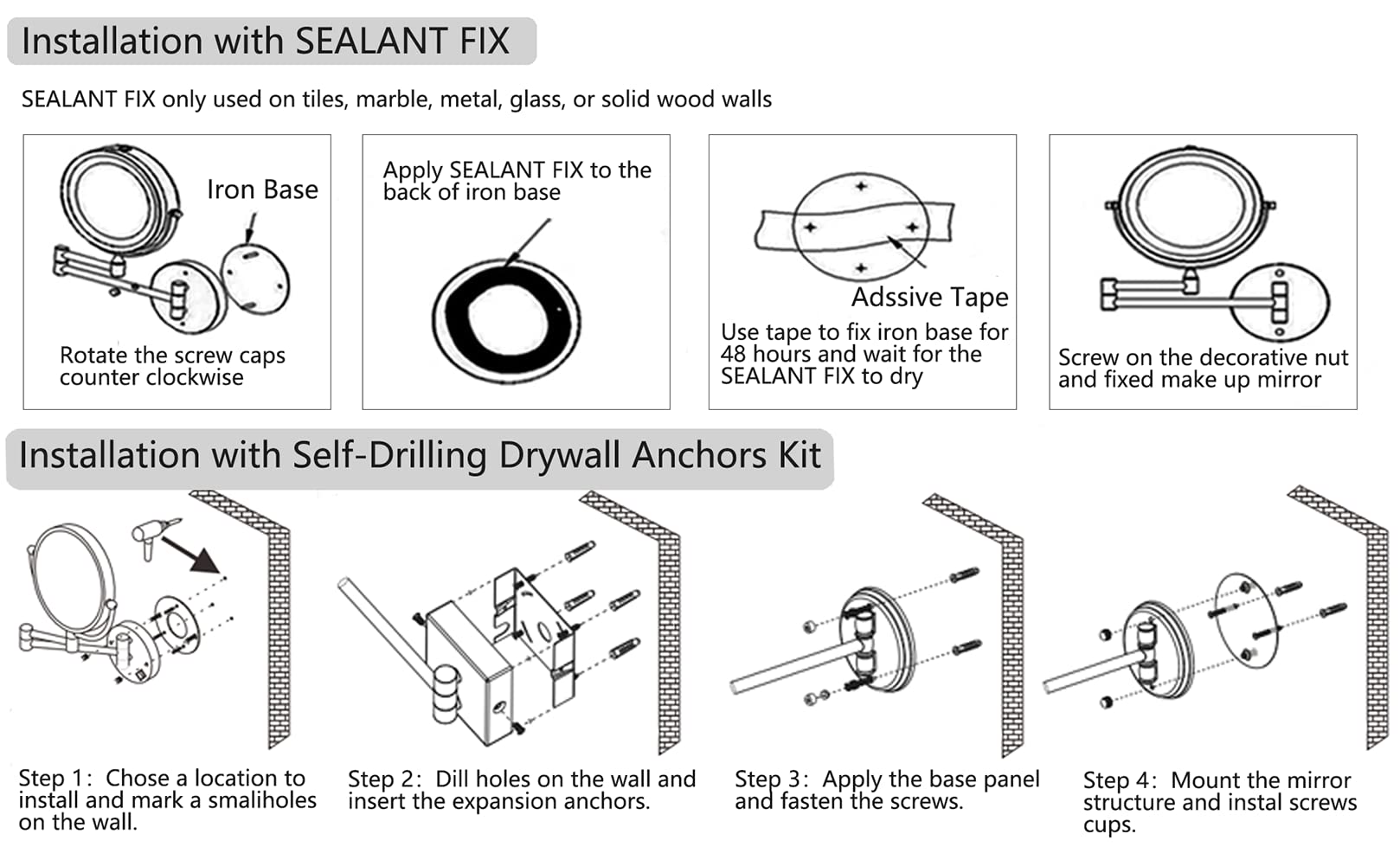 Installation with SEALANT FIX

SEALANT FIX only used on tiles, marble, metal, glass, or solid wood walls

Iron Base

Rotate the screw caps counter clockwise

Apply SEALANT FIX to the back of iron base

Adssive Tape

Use tape to fix iron base for 48 hours and wait for the SEALANT FIX to dry

Screw on the decorative nut and fixed make up mirror

Installation with Self-Drilling Drywall Anchors Kit

Step 1: Chose a location to install and mark a smaliholes on the wall.

Step 2: Dill holes on the wall and insert the expansion anchors.

Step 3: Apply the base panel and fasten the screws.

Step 4: Mount the mirror structure and instal screws cups.