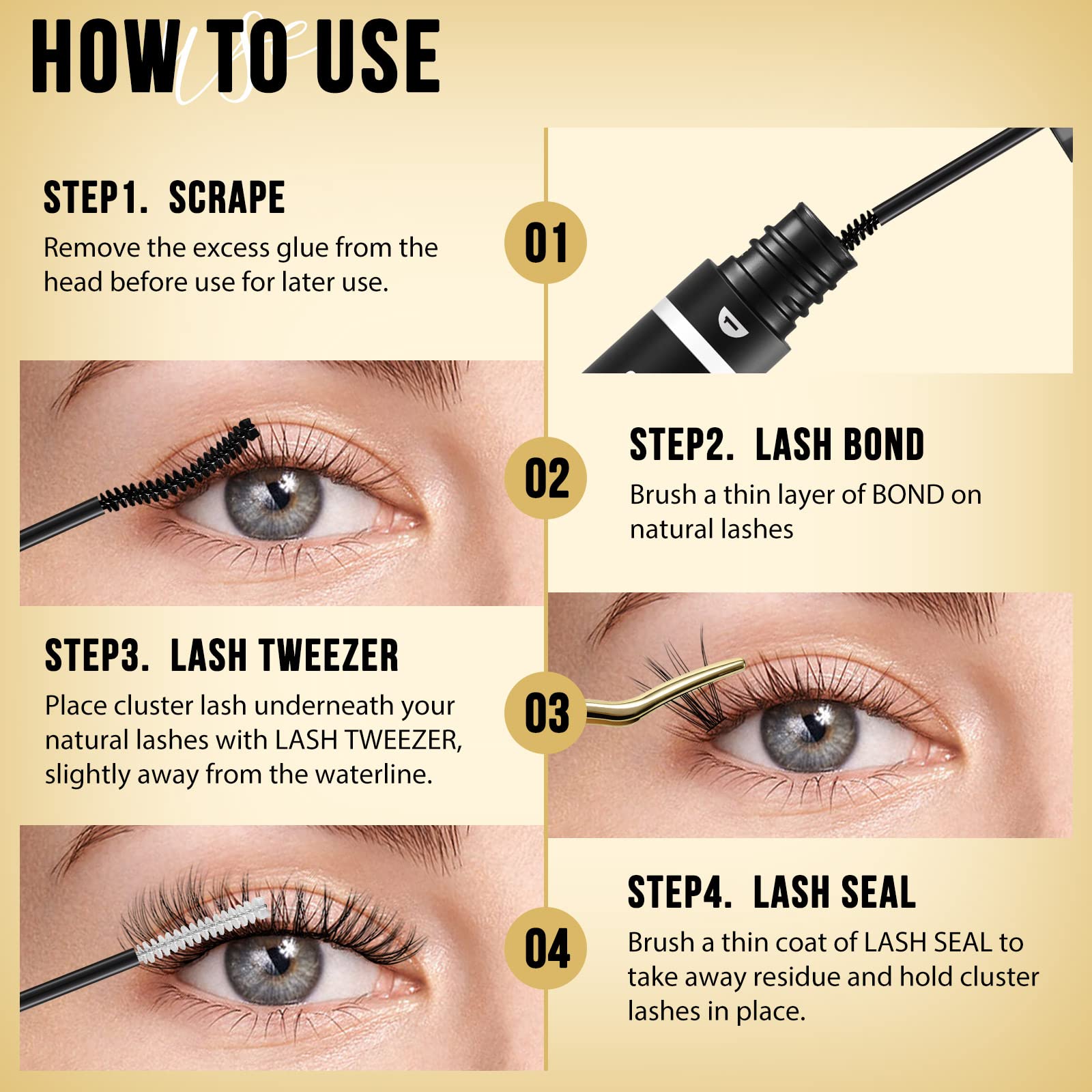 HOW TO USE
Use

STEP1. SCRAPE
Remove the excess glue from the head before use for later use.

01

1

02

STEP2. LASH BOND
Brush a thin layer of BOND on natural lashes

STEP3. LASH TWEEZER
Place cluster lash underneath your natural lashes with LASH TWEEZER, slightly away from the waterline.

03

04

STEP4. LASH SEAL
Brush a thin coat of LASH SEAL to take away residue and hold cluster lashes in place.