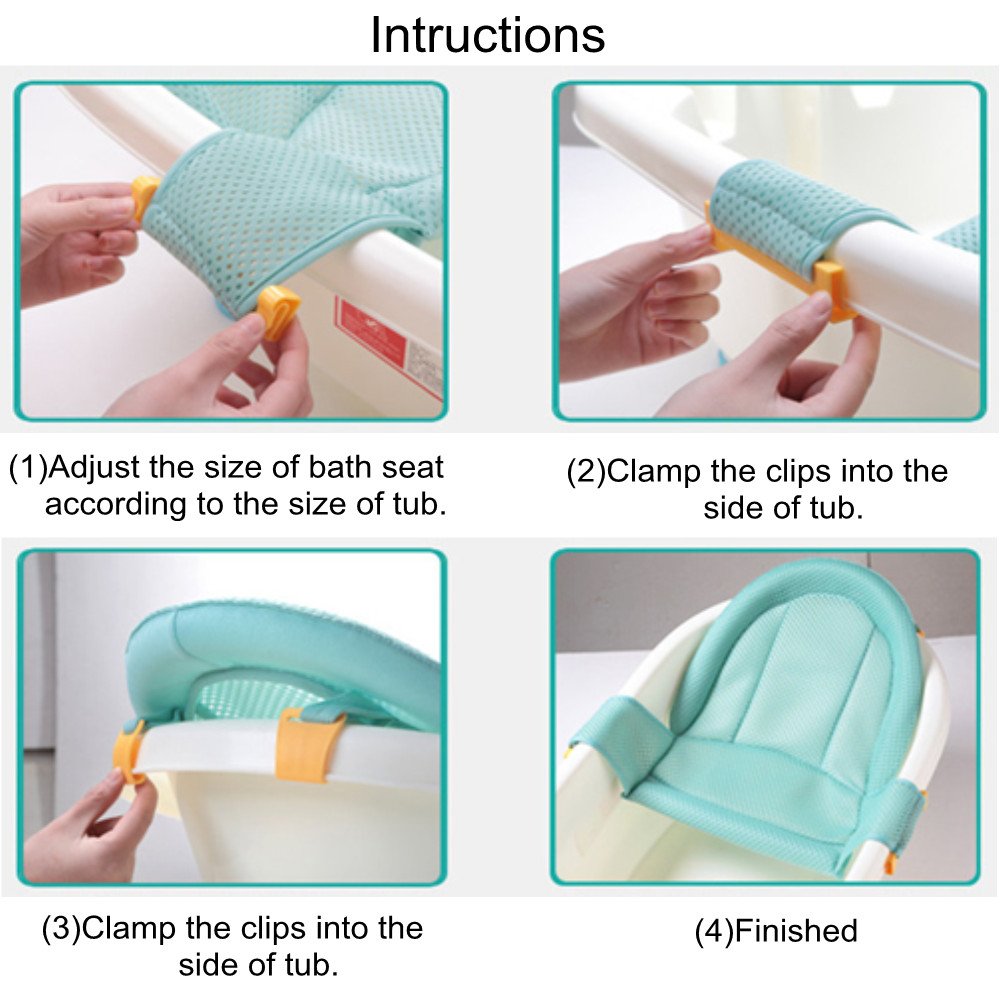 Intructions

(1)Adjust the size of bath seat according to the size of tub.

(2)Clamp the clips into the side of tub.

(3)Clamp the clips into the side of tub.

(4)Finished