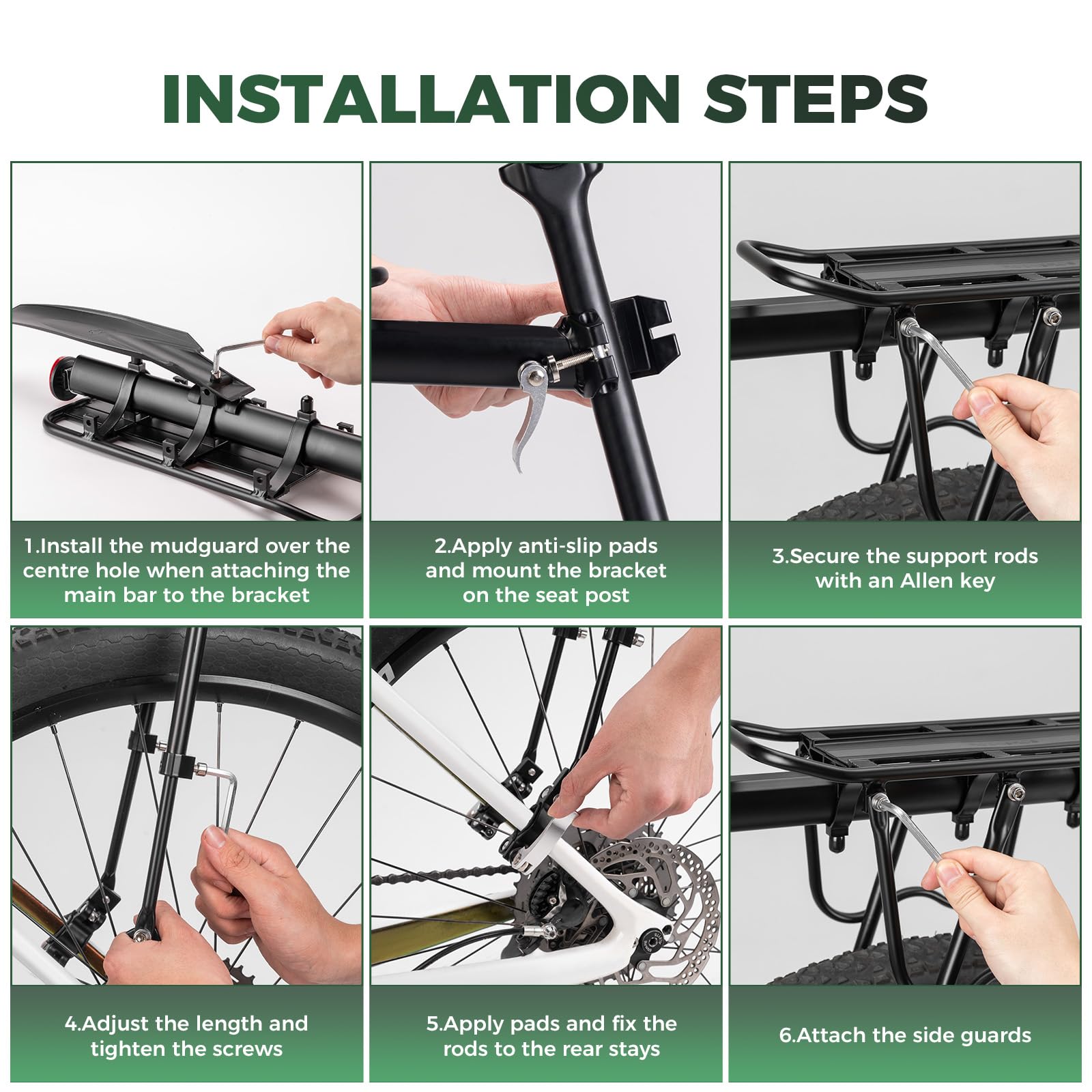 INSTALLATION STEPS

1.Install the mudguard over the centre hole when attaching the main bar to the bracket

2.Apply anti-slip pads and mount the bracket on the seat post

3.Secure the support rods with an Allen key

4.Adjust the length and tighten the screws

5.Apply pads and fix the rods to the rear stays

6.Attach the side guards