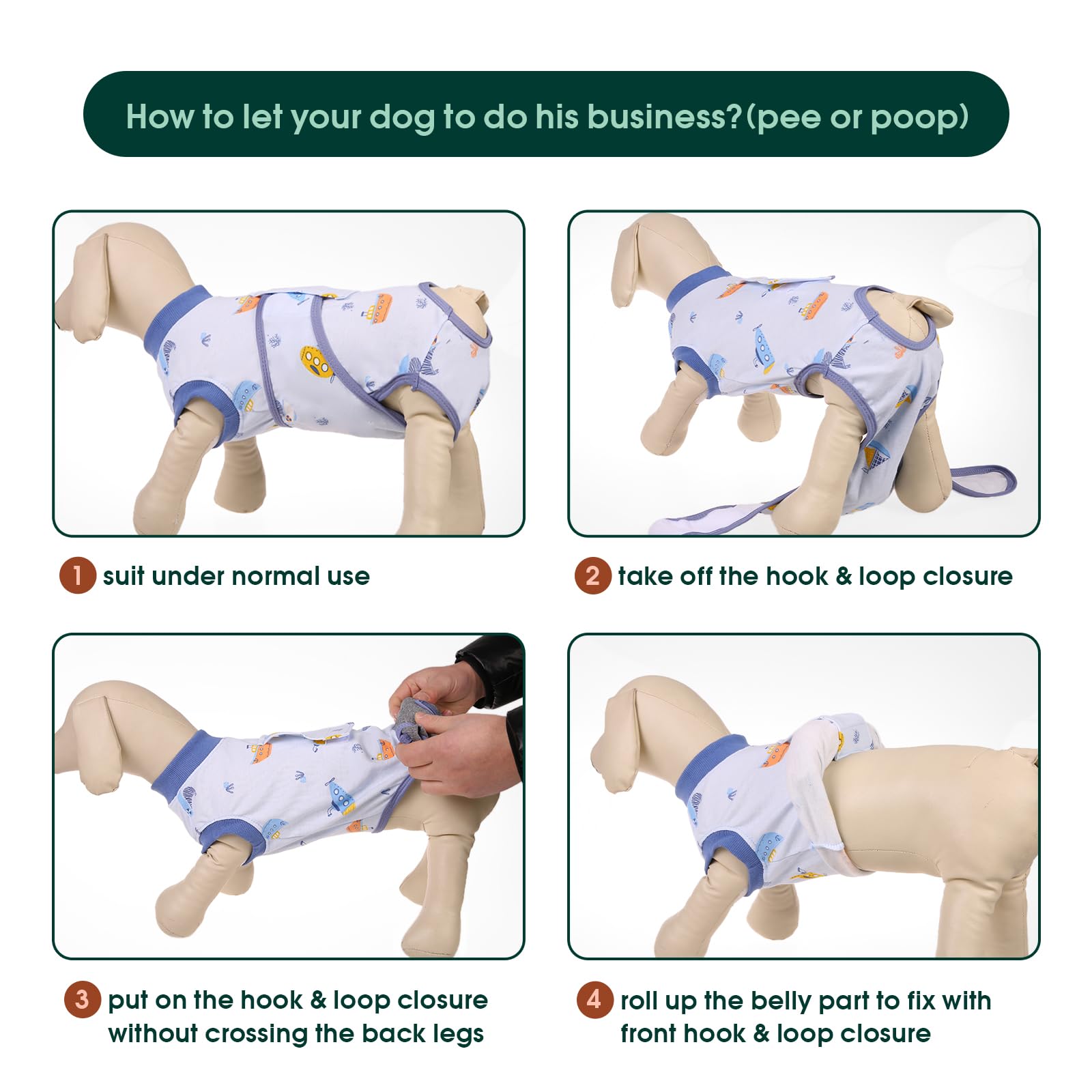 How to let your dog to do his business?(pee or poop)

1 suit under normal use

2 take off the hook & loop closure

3 put on the hook & loop closure without crossing the back legs

4 roll up the belly part to fix with front hook & loop closure