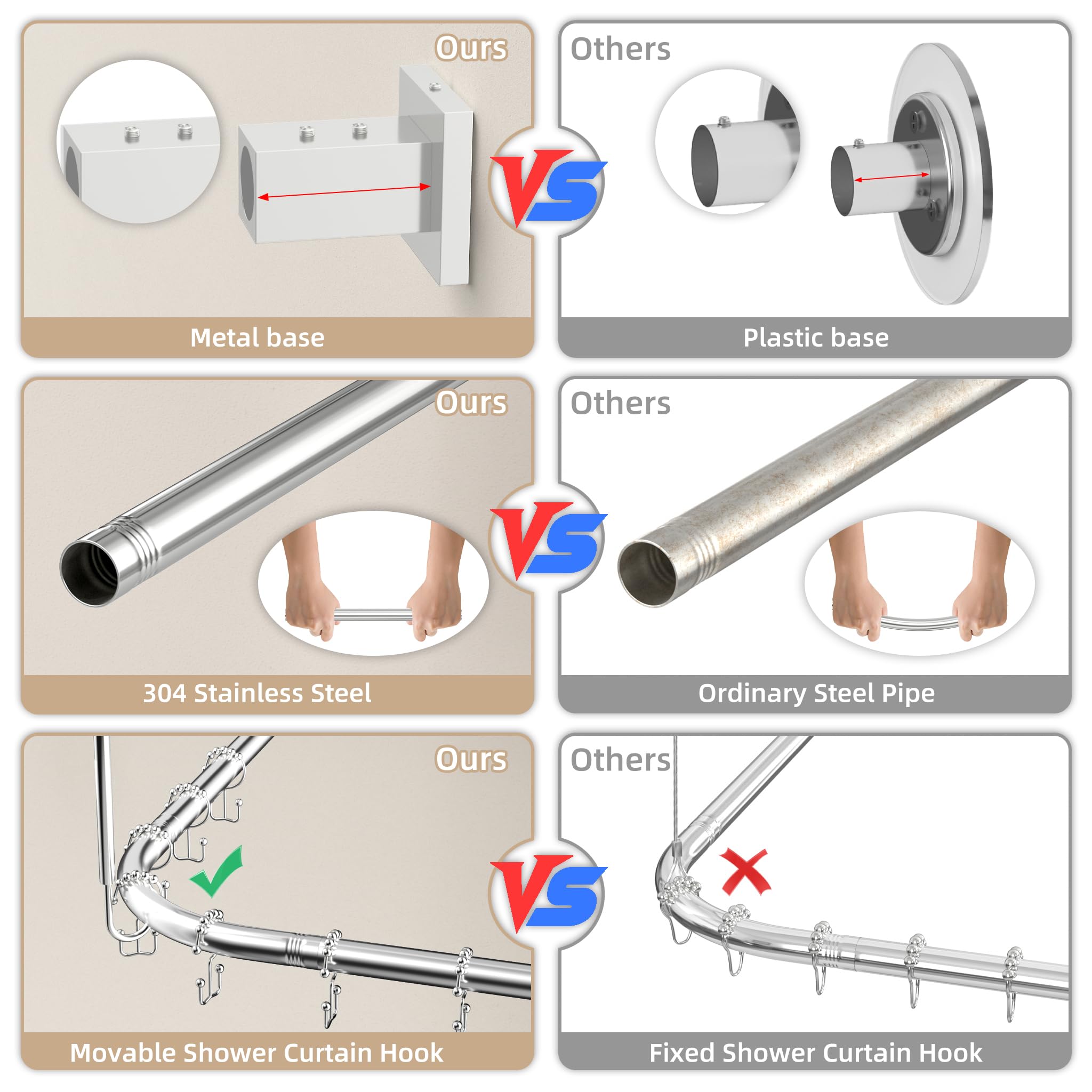 Ours

Metal base

VS

Others

Plastic base

Ours

304 Stainless Steel

VS

Others

Ordinary Steel Pipe

Ours

Movable Shower Curtain Hook

VS

Others

Fixed Shower Curtain Hook