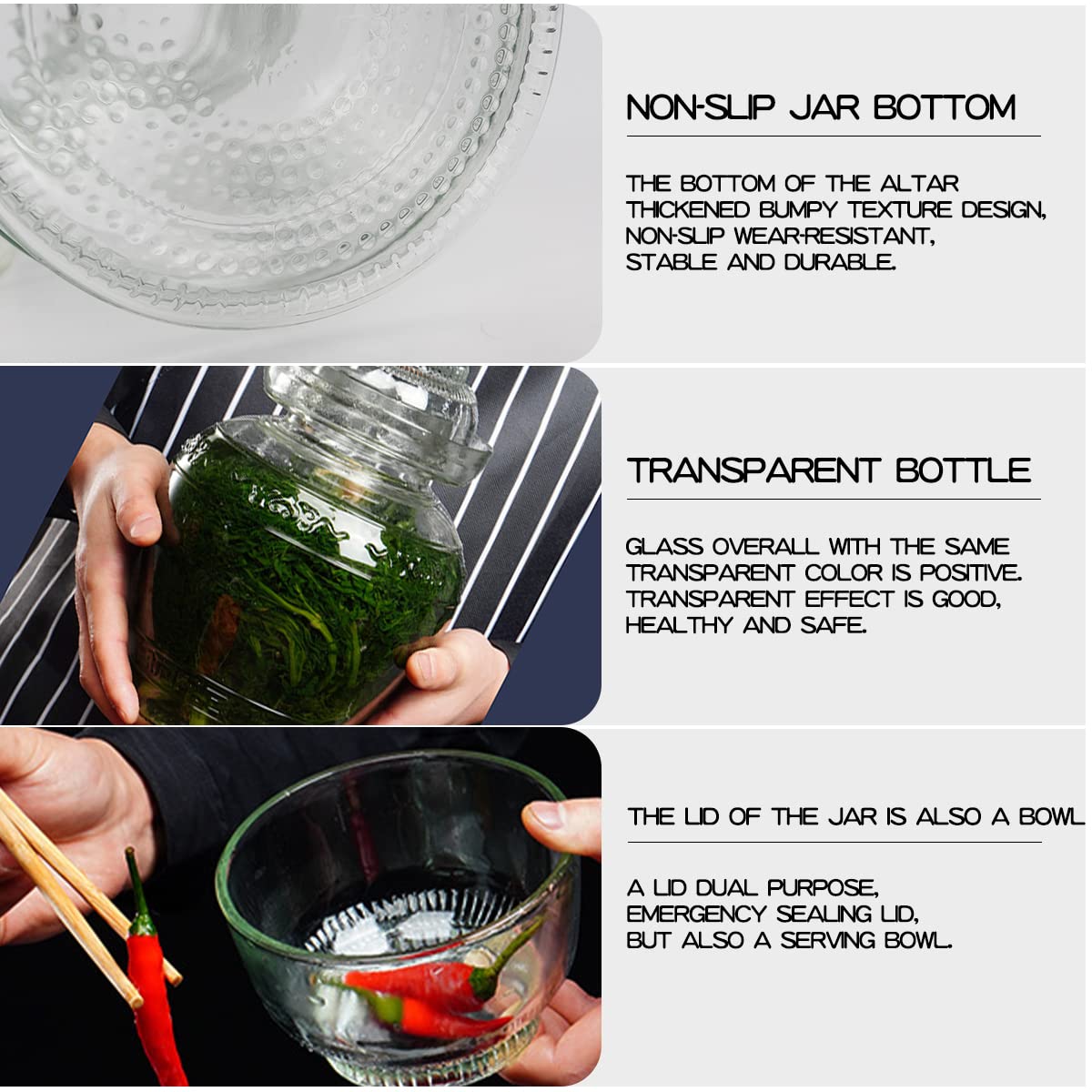 NON-SLIP JAR BOTTOM

THE BOTTOM OF THE ALTAR THICKENED BUMPY TEXTURE DESIGN, NON-SLIP WEAR-RESISTANT, STABLE AND DURABLE.

TRANSPARENT BOTTLE

GLASS OVERALL WITH THE SAME TRANSPARENT COLOR IS POSITIVE. TRANSPARENT EFFECT IS GOOD, HEALTHY AND SAFE.

THE LID OF THE JAR IS ALSO A BOWL

A LID DUAL PURPOSE, EMERGENCY SEALING LID, BUT ALSO A SERVING BOWL.