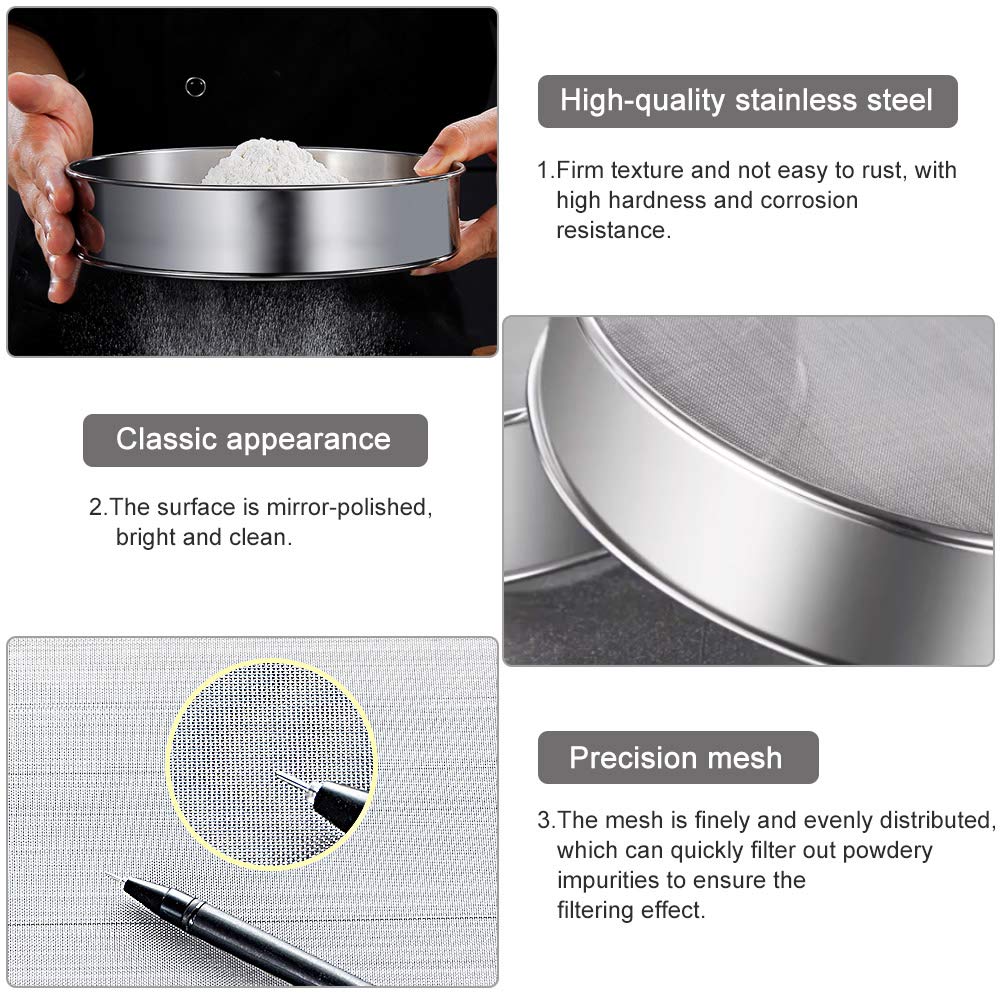 High-quality stainless steel

1.Firm texture and not easy to rust, with high hardness and corrosion resistance.

Classic appearance

2.The surface is mirror-polished, bright and clean.

Precision mesh

3.The mesh is finely and evenly distributed, which can quickly filter out powdery impurities to ensure the filtering effect.