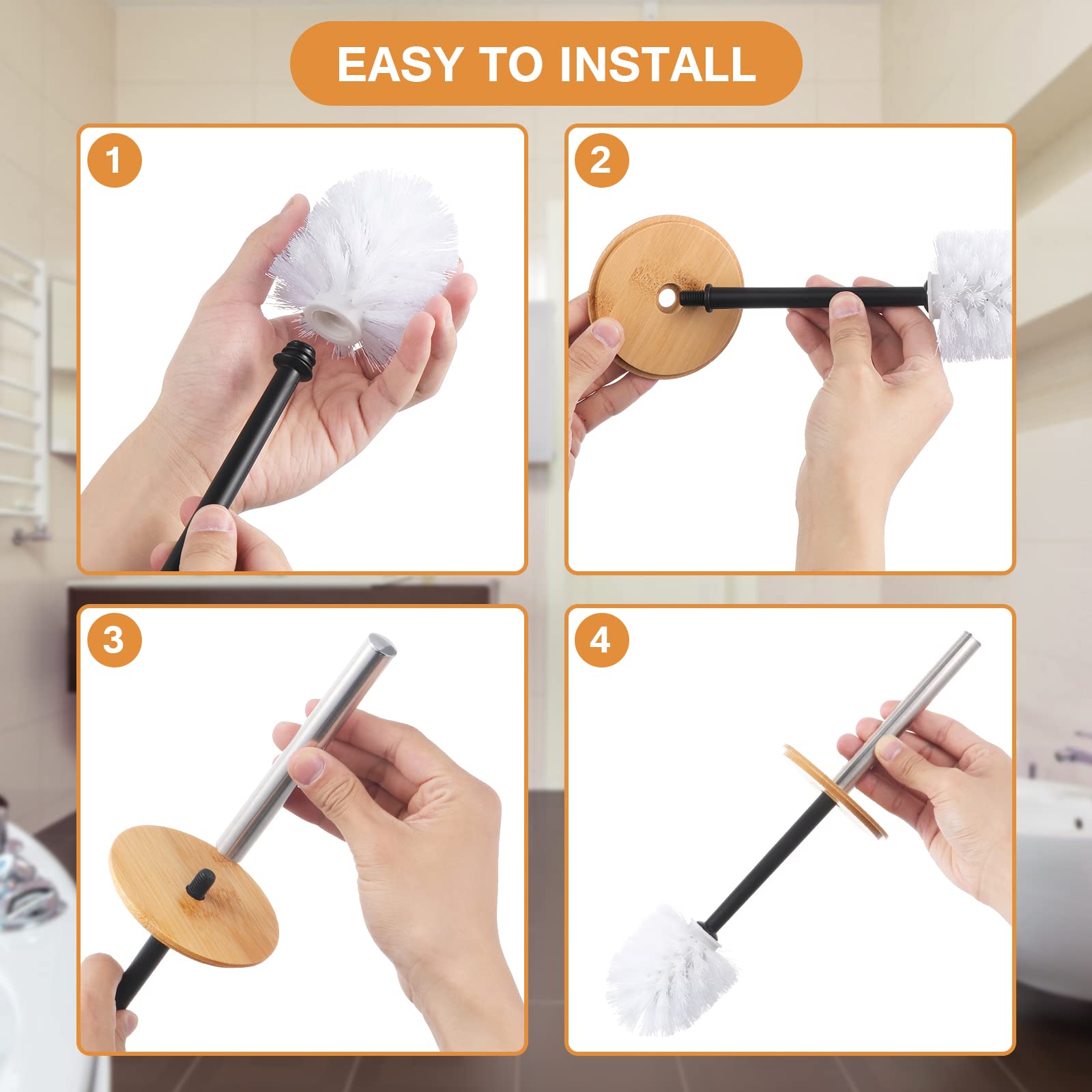 EASY TO INSTALL

1

2

3

4